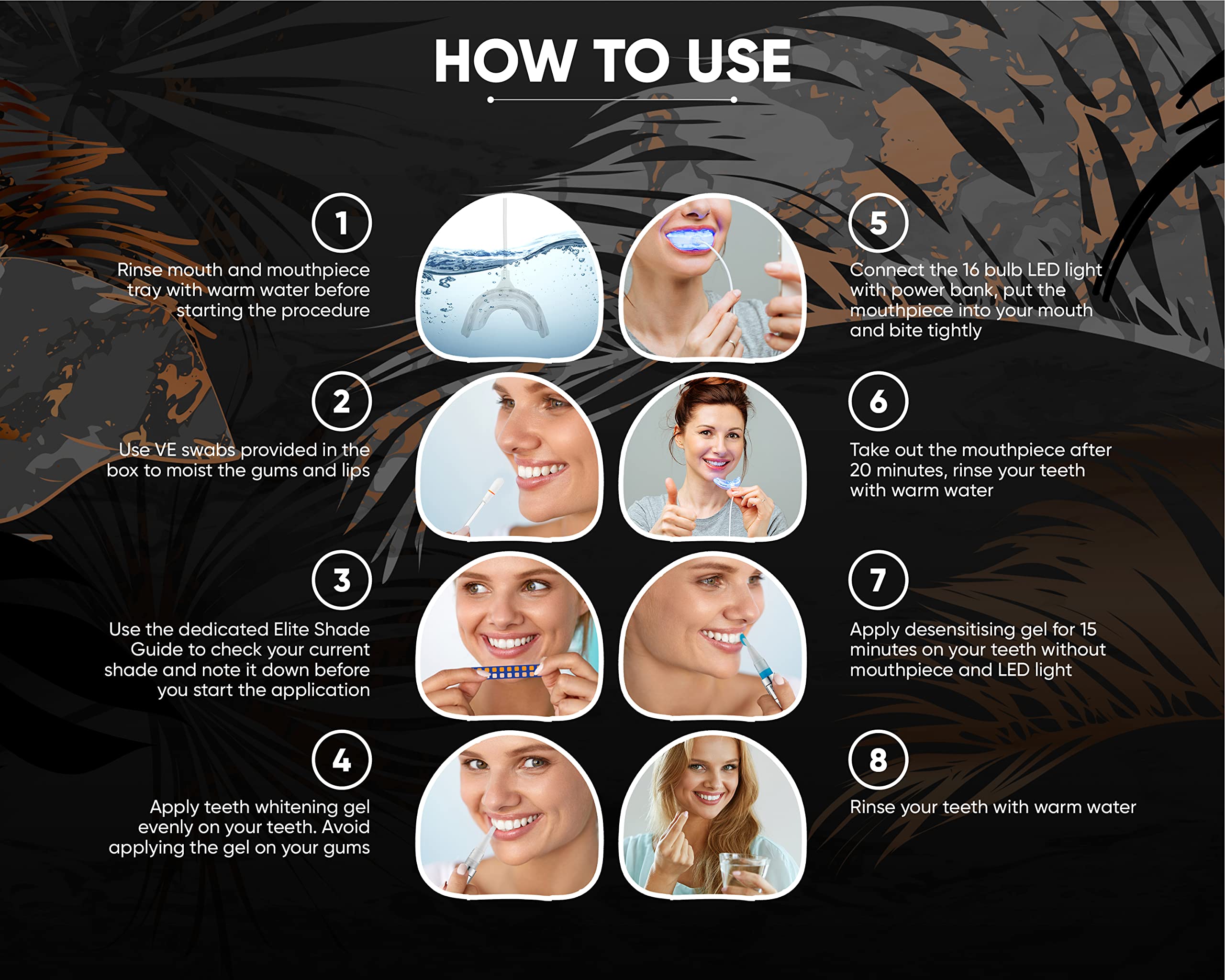 HOW TO USE

1

Rinse mouth and mouthpiece tray with warm water before starting the procedure

2

Use VE swabs provided in the box to moist the gums and lips

3

Use the dedicated Elite Shade Guide to check your current shade and note it down before you start the application

4

Apply teeth whitening gel evenly on your teeth. Avoid applying the gel on your gums

5

Connect the 16 bulb LED light with power bank, put the mouthpiece into your mouth and bite tightly

6

Take out the mouthpiece after 20 minutes, rinse your teeth with warm water

7

Apply desensitising gel for 15 minutes on your teeth without mouthpiece and LED light

8

Rinse your teeth with warm water