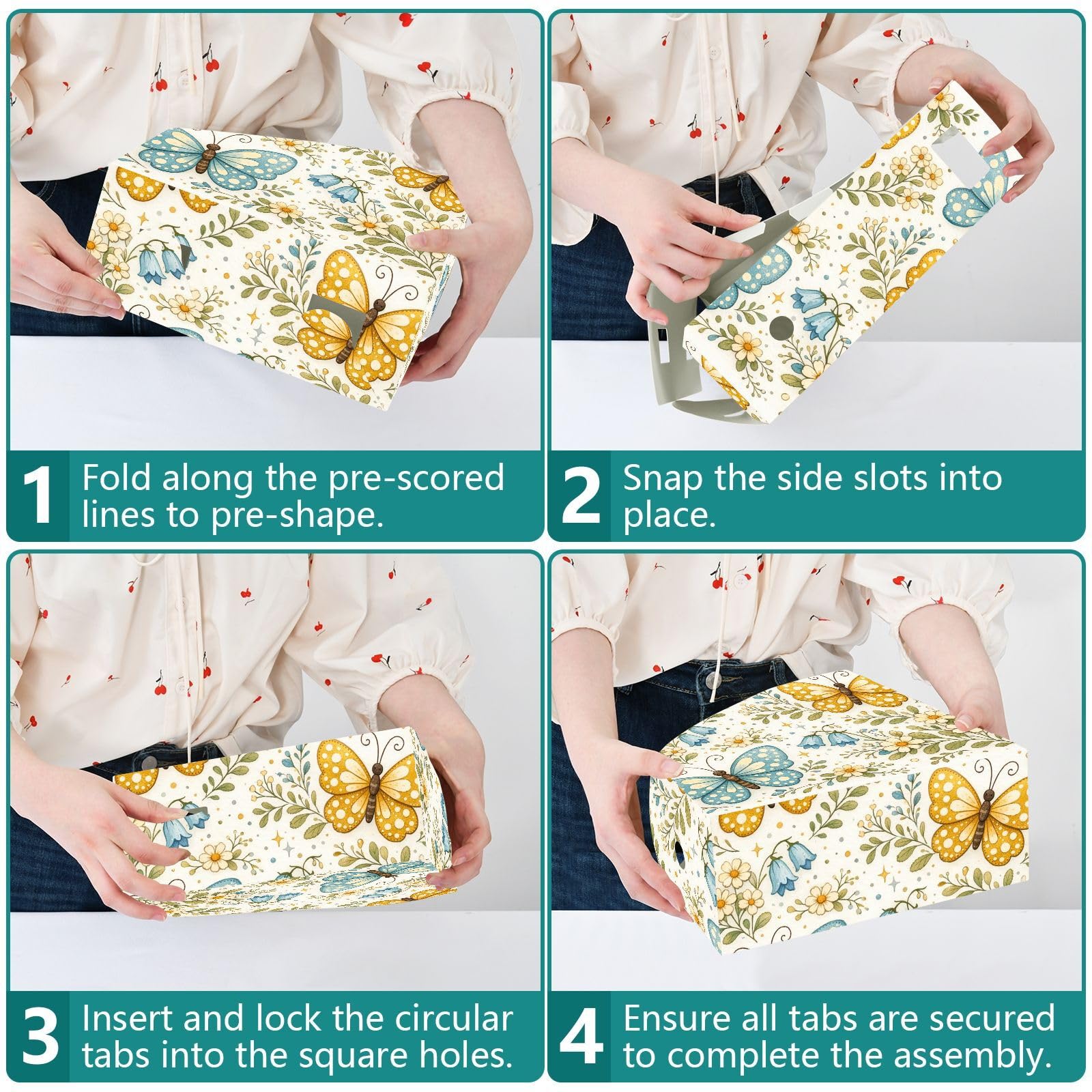 1 Fold along the pre-scored lines to pre-shape.

2 Snap the side slots into place.

3 Insert and lock the circular tabs into the square holes.

4 Ensure all tabs are secured to complete the assembly.