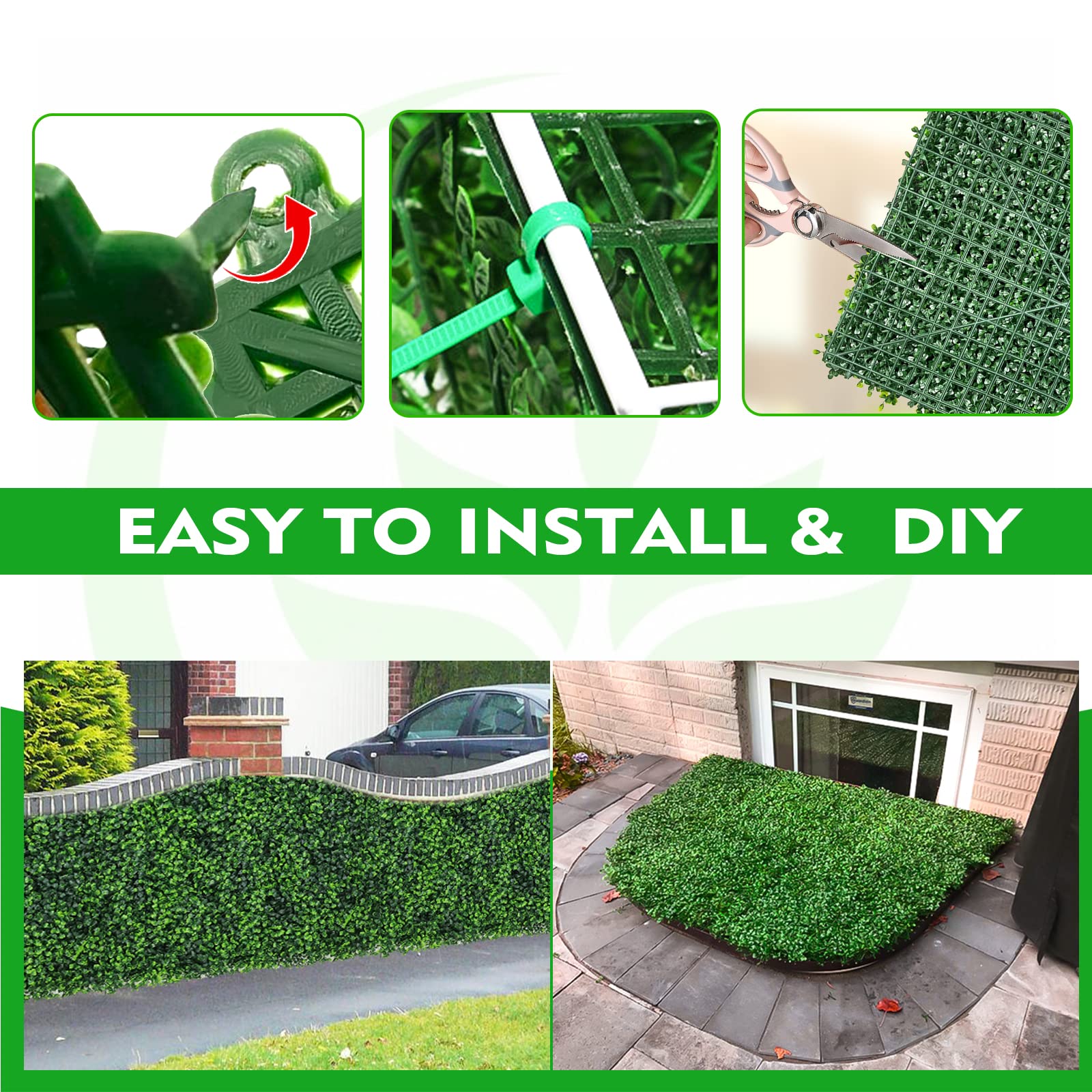 EASY TO INSTALL & DIY