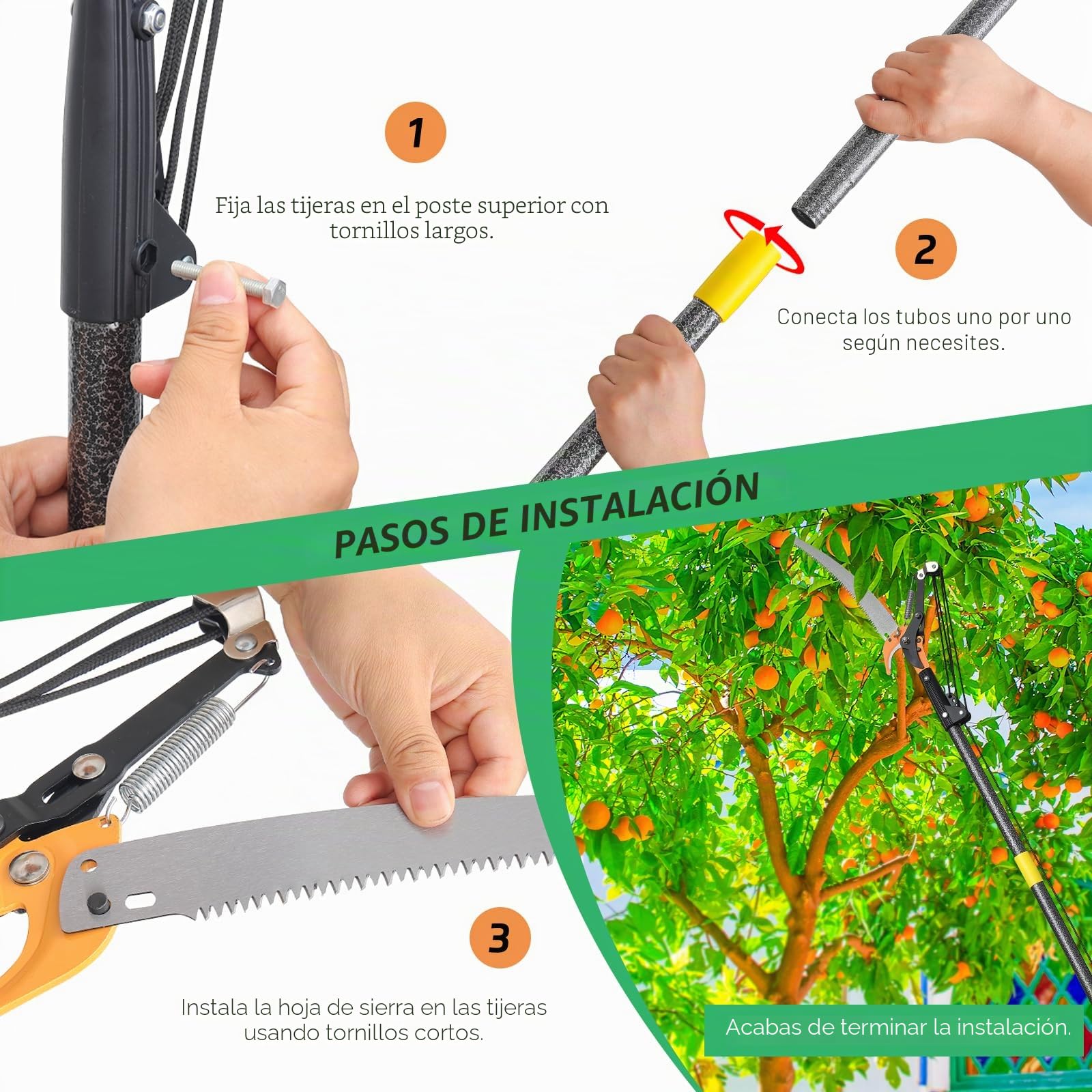 1

Fija las tijeras en el poste superior con tornillos largos.

2

Conecta los tubos uno por uno según necesites.

PASOS DE INSTALACIÓN

3

Instala la hoja de sierra en las tijeras usando tornillos cortos.

Acabas de terminar la instalación.