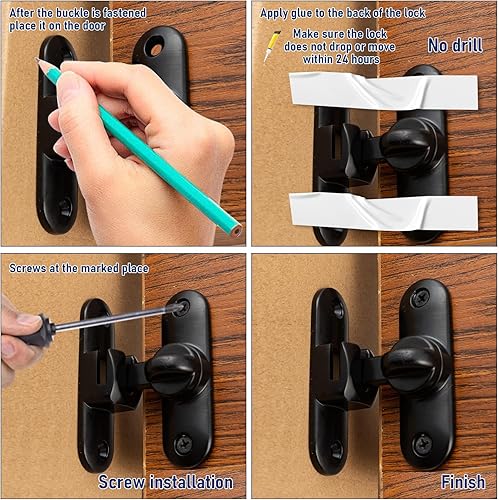 After the buckle is fastened place it on the door

Apply glue to the back of the lock

Make sure the lock does not drop or move within 24 hours

No drill

Screws at the marked place

Screw installation

Finish