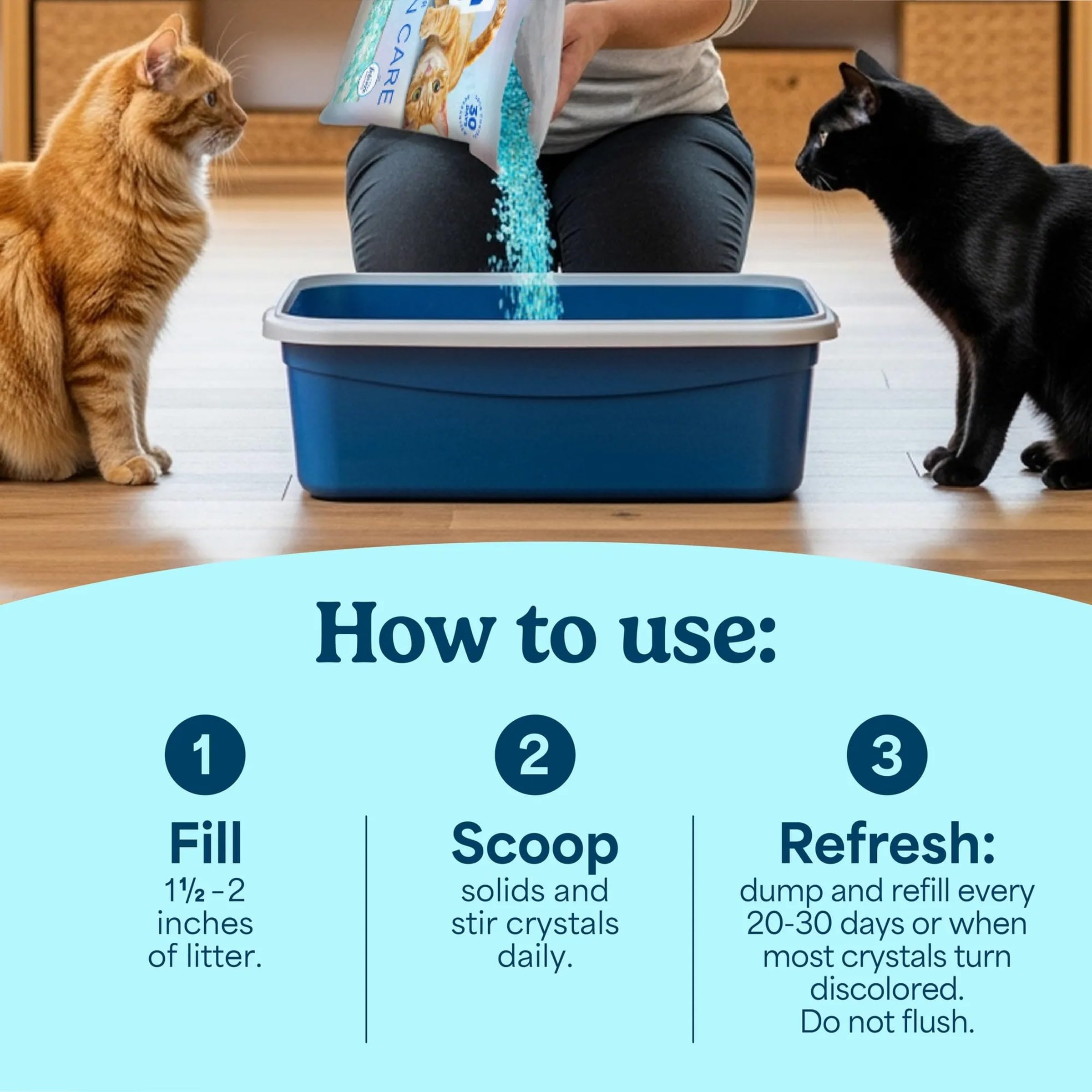 CARE

30

How to use:

1

Fill
1½ - 2 inches of litter.

2

Scoop
solids and stir crystals daily.

3

Refresh:
dump and refill every 20-30 days or when most crystals turn discolored.
Do not flush.