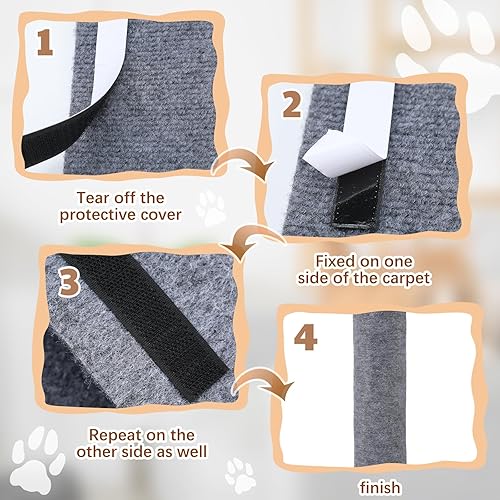 1

Tear off the protective cover

2

Fixed on one side of the carpet

3

Repeat on the other side as well

4

finish