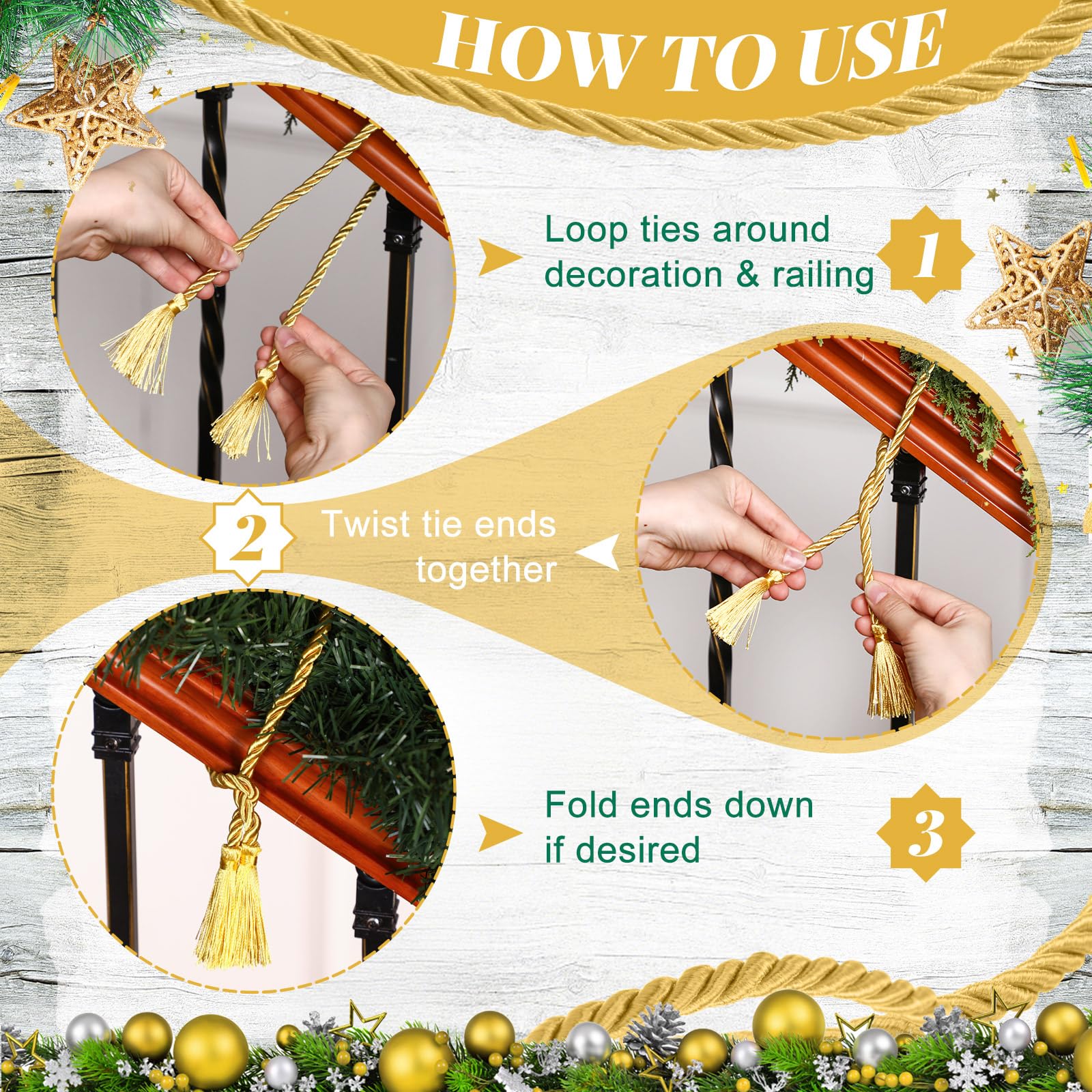 HOW TO USE

Loop ties around decoration & railing

1

2

Twist tie ends together

Fold ends down if desired

3