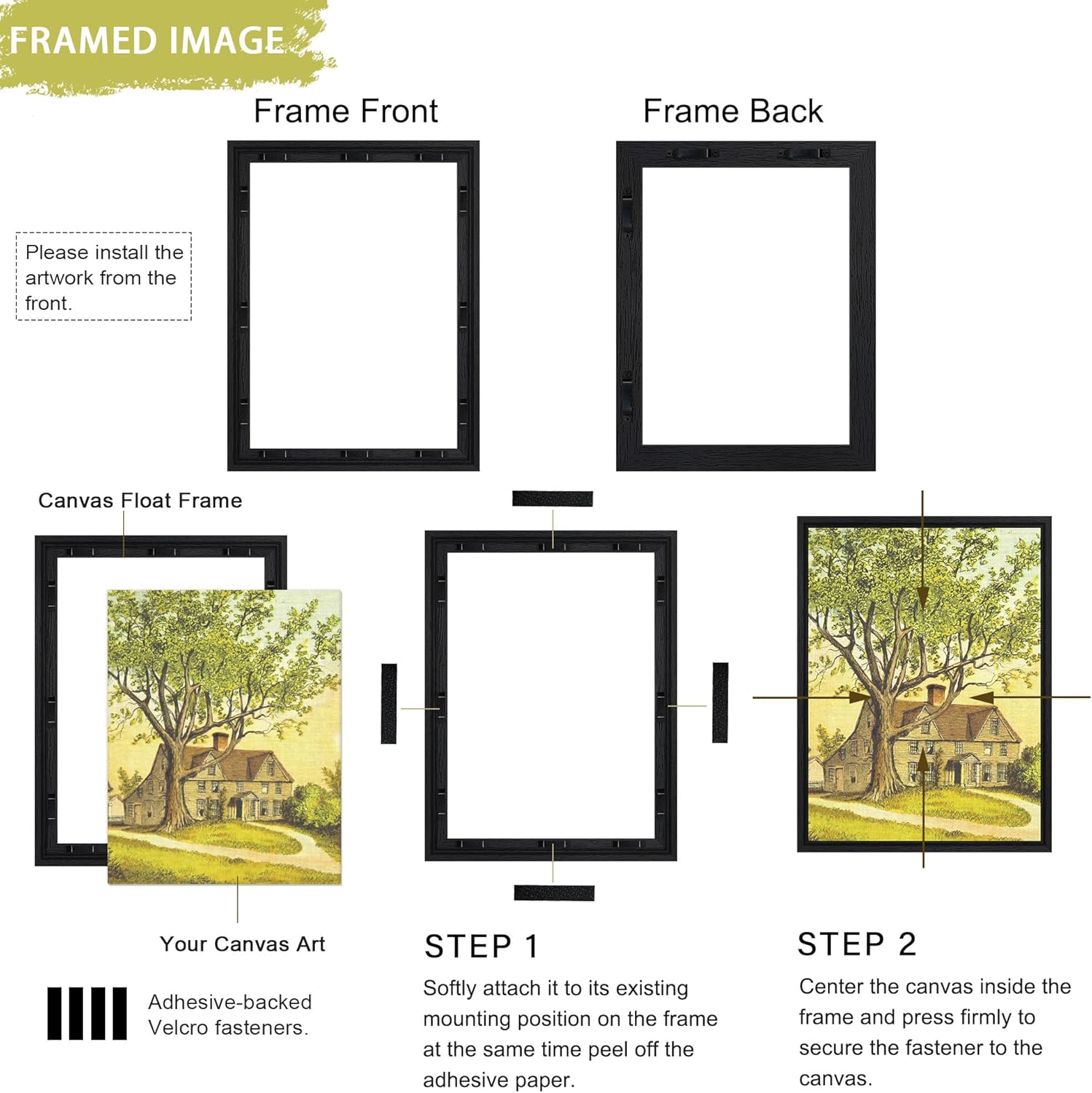 FRAMED IMAGE

Frame Front

Frame Back

Please install the artwork from the front.

Canvas Float Frame

Your Canvas Art

Adhesive-backed Velcro fasteners.

STEP 1

Softly attach it to its existing mounting position on the frame at the same time peel off the adhesive paper.

STEP 2

Center the canvas inside the frame and press firmly to secure the fastener to the canvas.