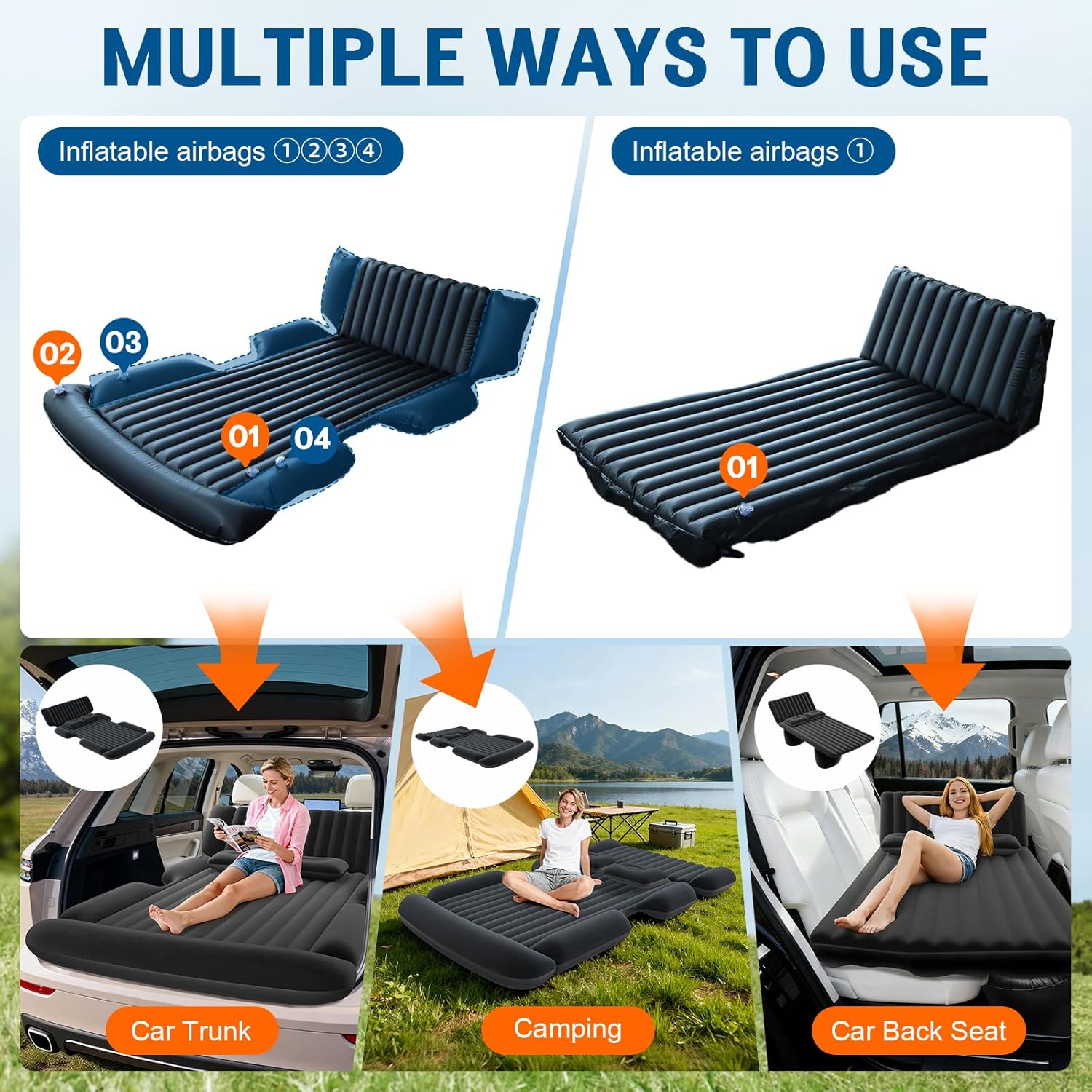 MULTIPLE WAYS TO USE

Inflatable airbags ①②③④

02 03 01 04

Inflatable airbags ①

01

Car Trunk

Camping

Car Back Seat