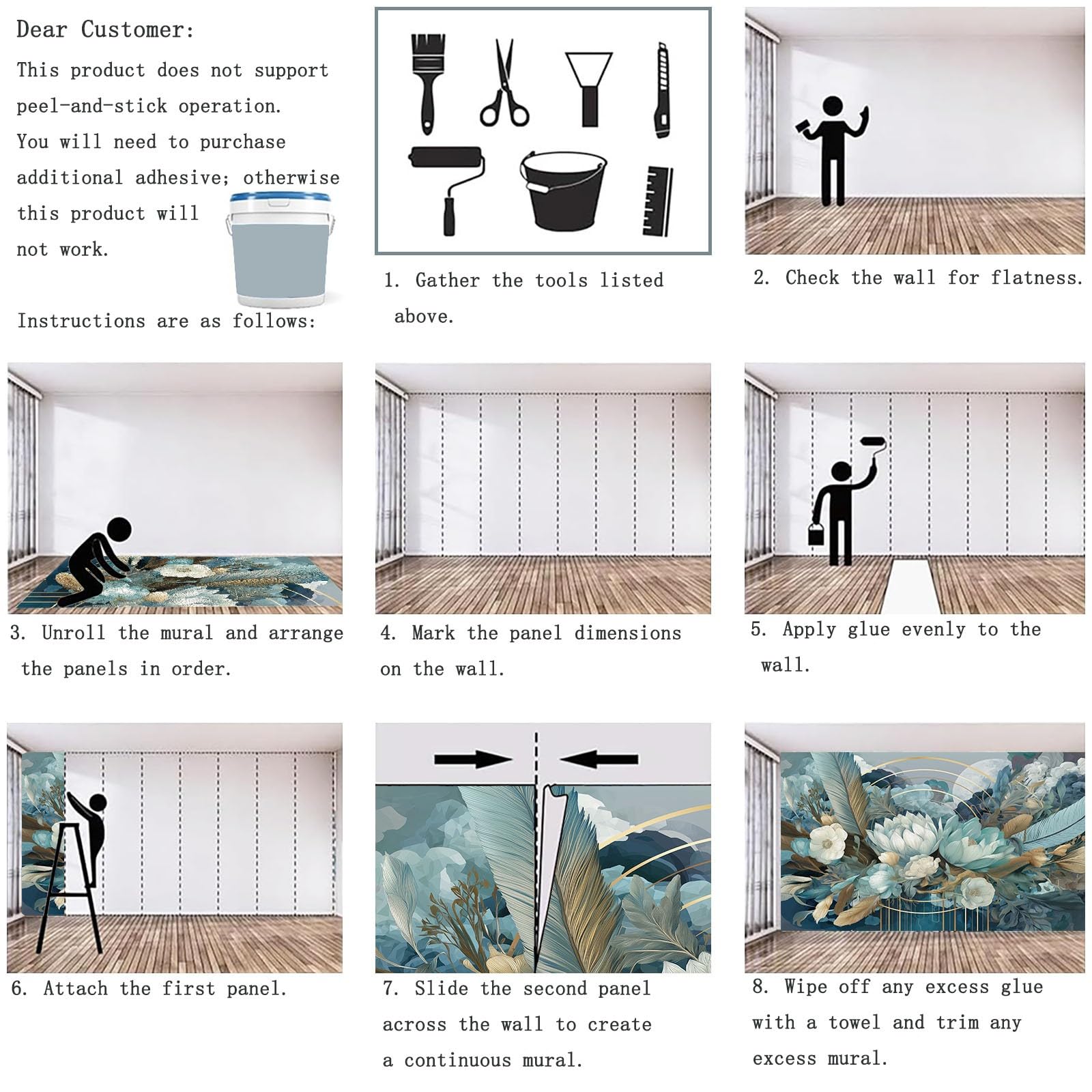 Dear Customer:

This product does not support peel-and-stick operation. You will need to purchase additional adhesive; otherwise this product will not work.

Instructions are as follows:

1. Gather the tools listed above.

2. Check the wall for flatness.

3. Unroll the mural and arrange the panels in order.

4. Mark the panel dimensions on the wall.

5. Apply glue evenly to the wall.

6. Attach the first panel.

7. Slide the second panel across the wall to create a continuous mural.

8. Wipe off any excess glue with a towel and trim any excess mural.