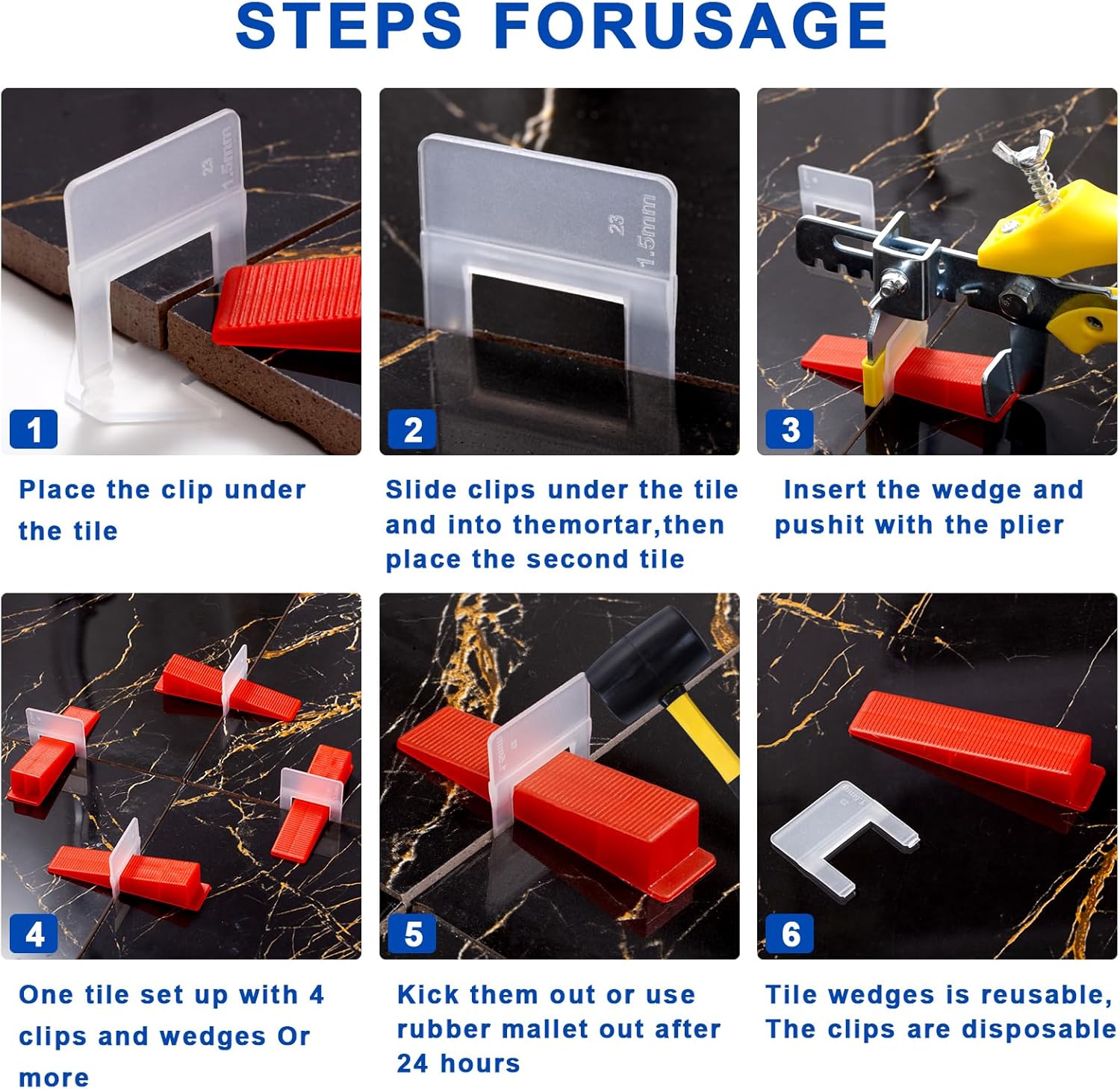 STEPS FORUSAGE

23
1.5mm

1

Place the clip under the tile

23
1.5mm

2

Slide clips under the tile and into themortar,then place the second tile

3

Insert the wedge and pushit with the plier

4

One tile set up with 4 clips and wedges Or more

5

Kick them out or use rubber mallet out after 24 hours

6

Tile wedges is reusable, The clips are disposable