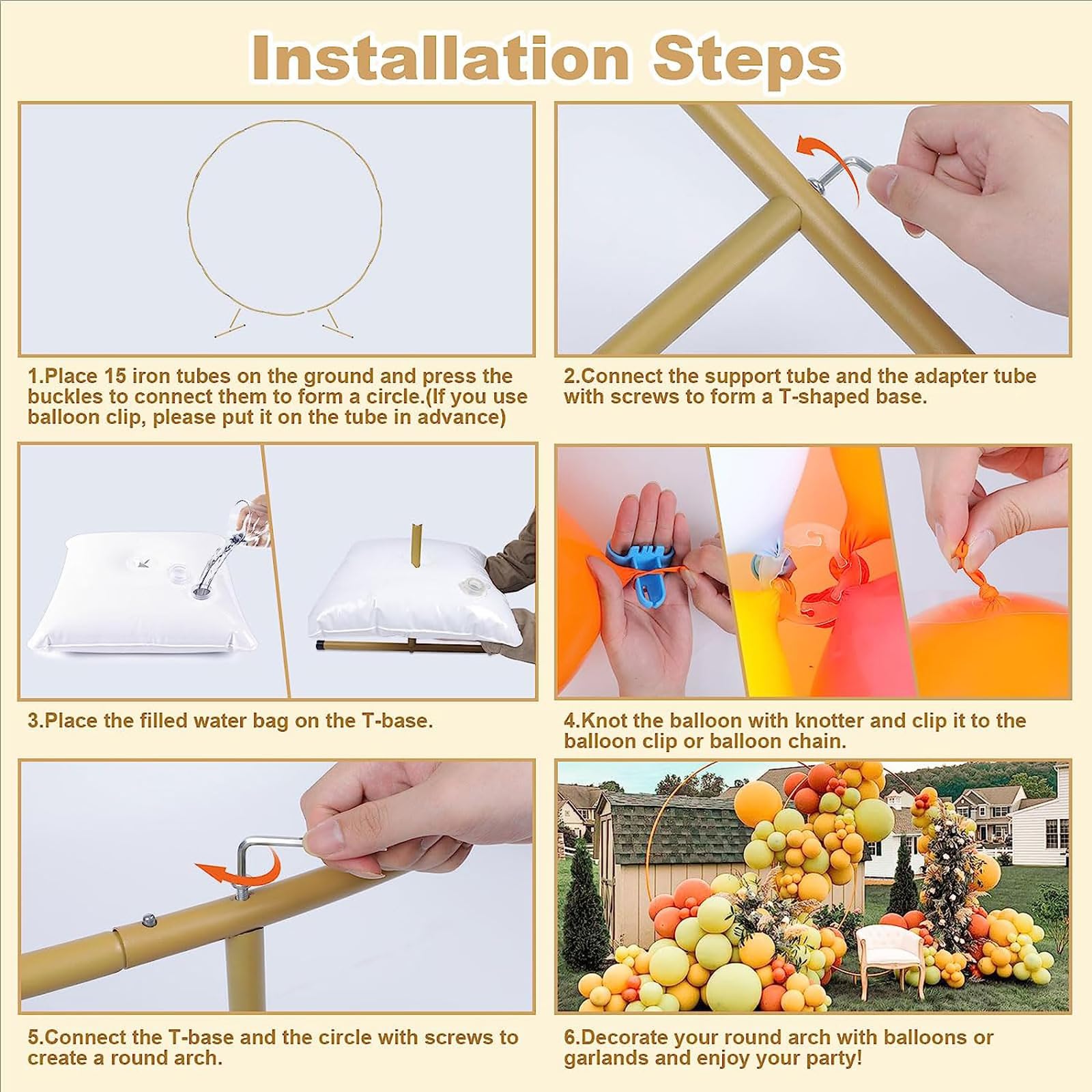 Installation Steps

1.Place 15 iron tubes on the ground and press the buckles to connect them to form a circle.(If you use balloon clip, please put it on the tube in advance)

2.Connect the support tube and the adapter tube with screws to form a T-shaped base.

3.Place the filled water bag on the T-base.

4.Knot the balloon with knotter and clip it to the balloon clip or balloon chain.

5.Connect the T-base and the circle with screws to create a round arch.

6.Decorate your round arch with balloons or garlands and enjoy your party!