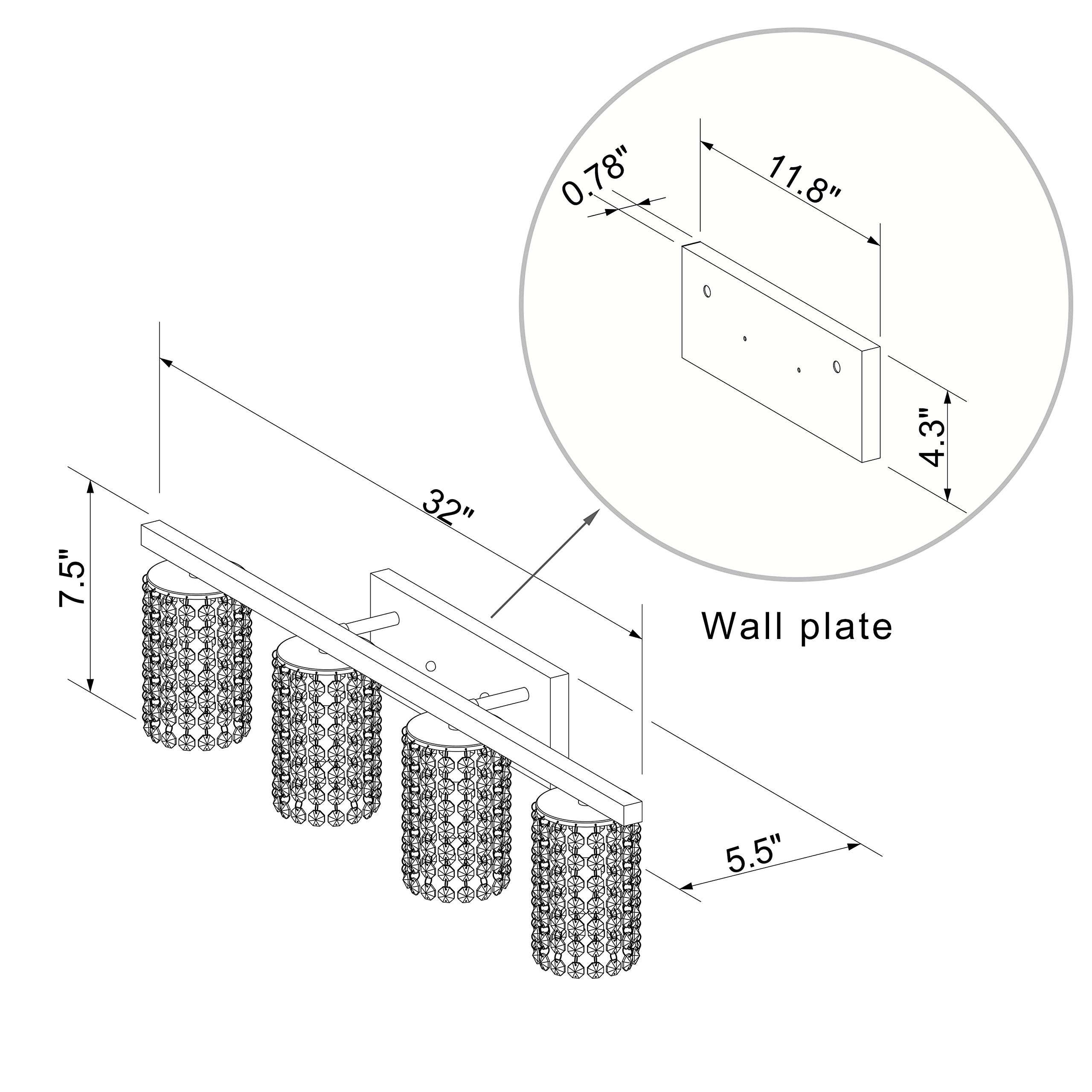 0.78"
11.8"
4.3"
32"
7.5"
Wall plate
5.5"