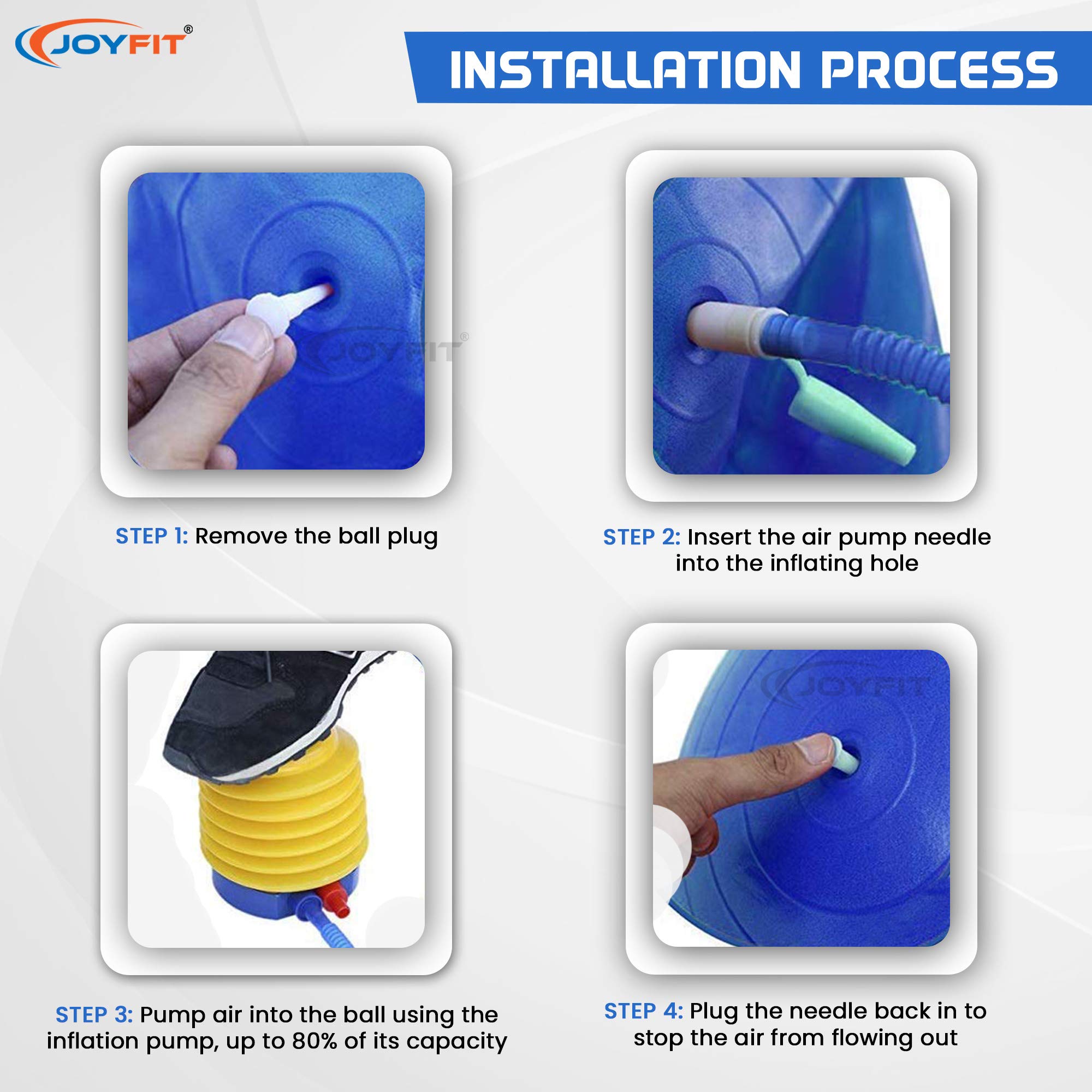 JOYFIT®

INSTALLATION PROCESS

JOYFIT®

STEP 1: Remove the ball plug

STEP 2: Insert the air pump needle into the inflating hole

JOYFIT

STEP 3: Pump air into the ball using the inflation pump, up to 80% of its capacity

STEP 4: Plug the needle back in to stop the air from flowing out