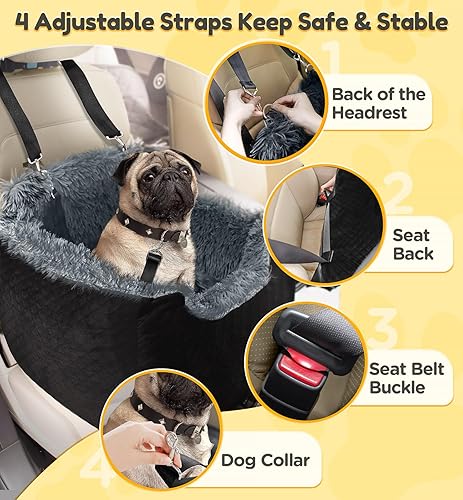 4 Adjustable Straps Keep Safe & Stable

1
Back of the Headrest

2
Seat Back

3
Seat Belt Buckle

4
Dog Collar