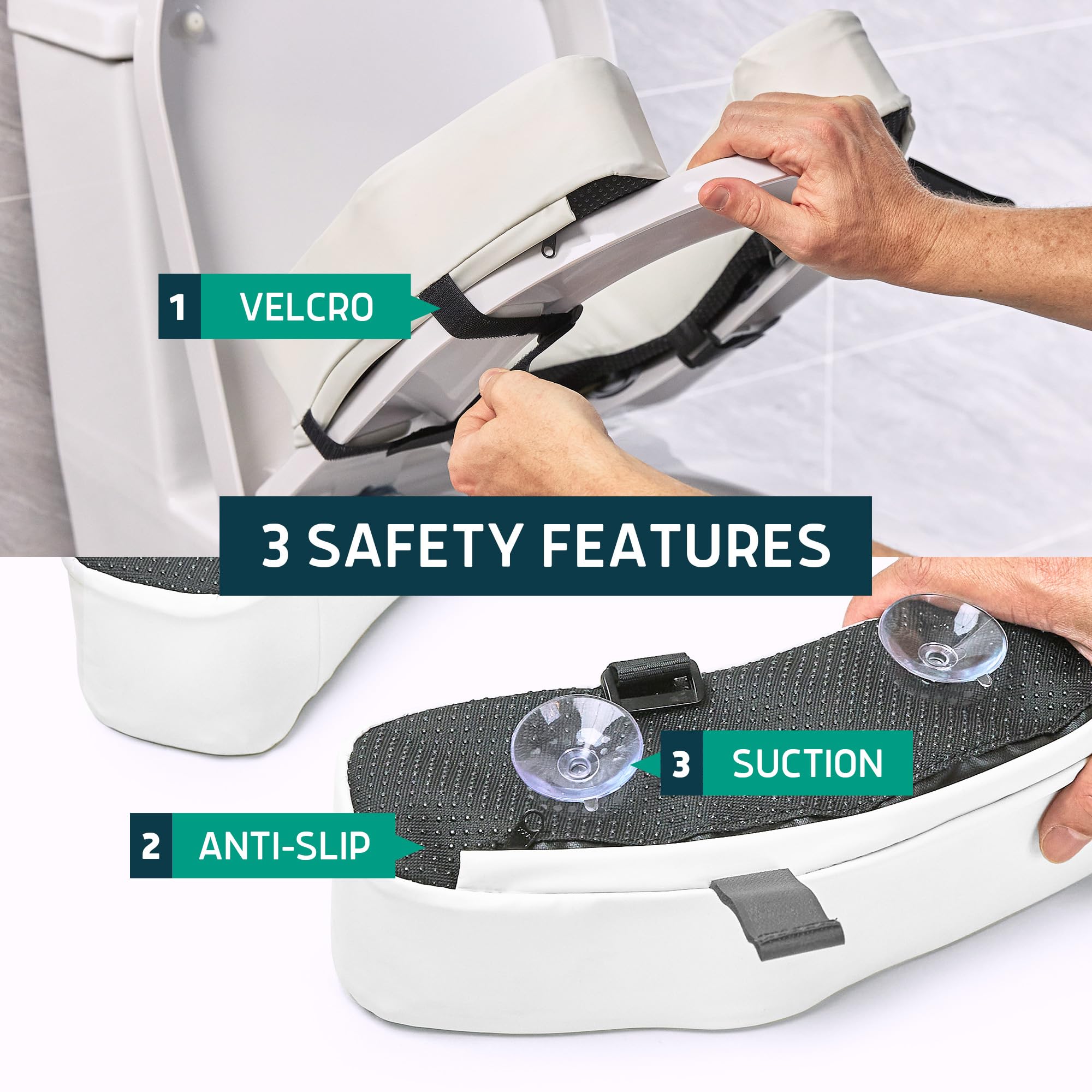 1 VELCRO

3 SAFETY FEATURES

3 SUCTION

2 ANTI-SLIP