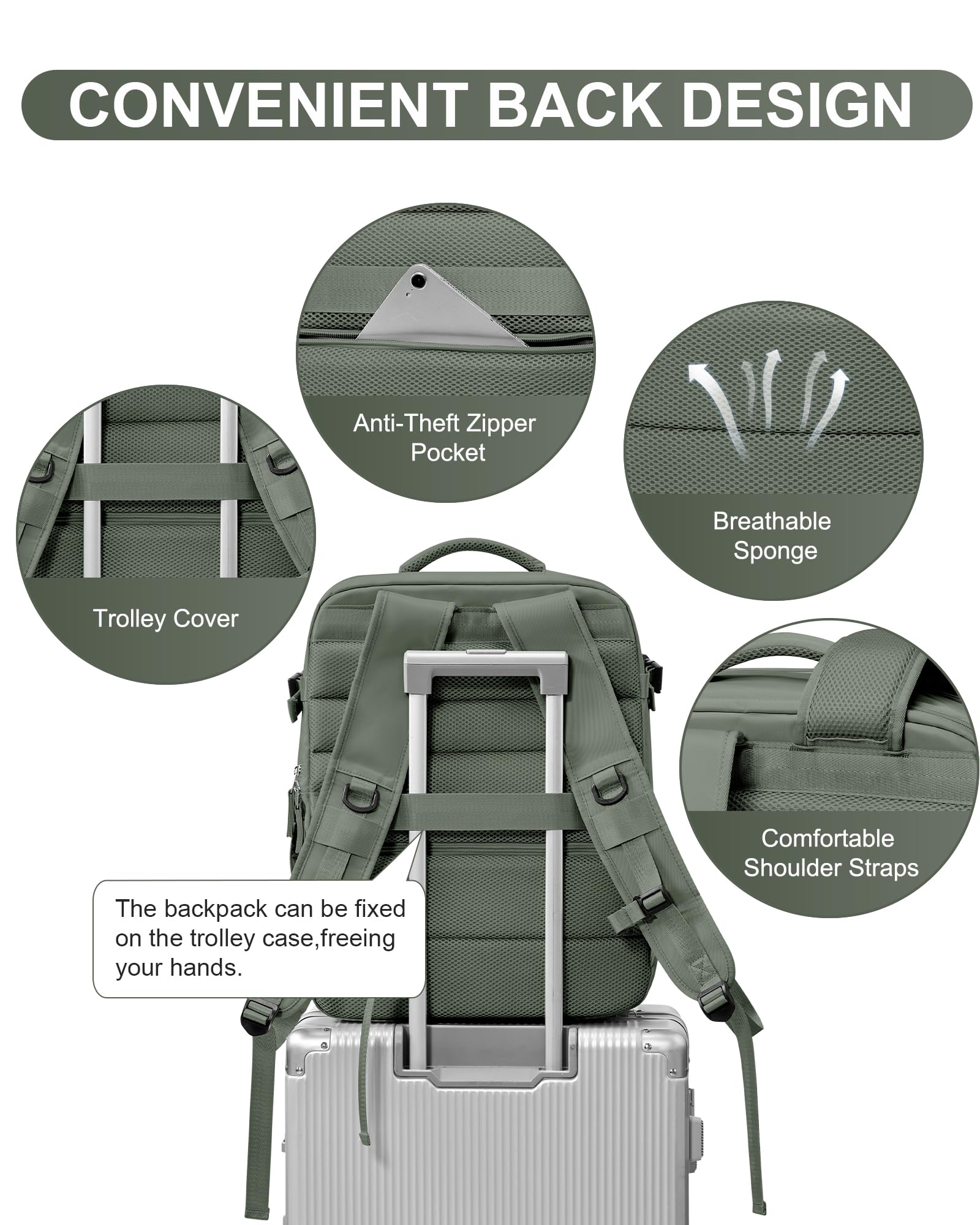 CONVENIENT BACK DESIGN

Anti-Theft Zipper Pocket

Breathable Sponge

Trolley Cover

Comfortable Shoulder Straps

The backpack can be fixed on the trolley case,freeing your hands.