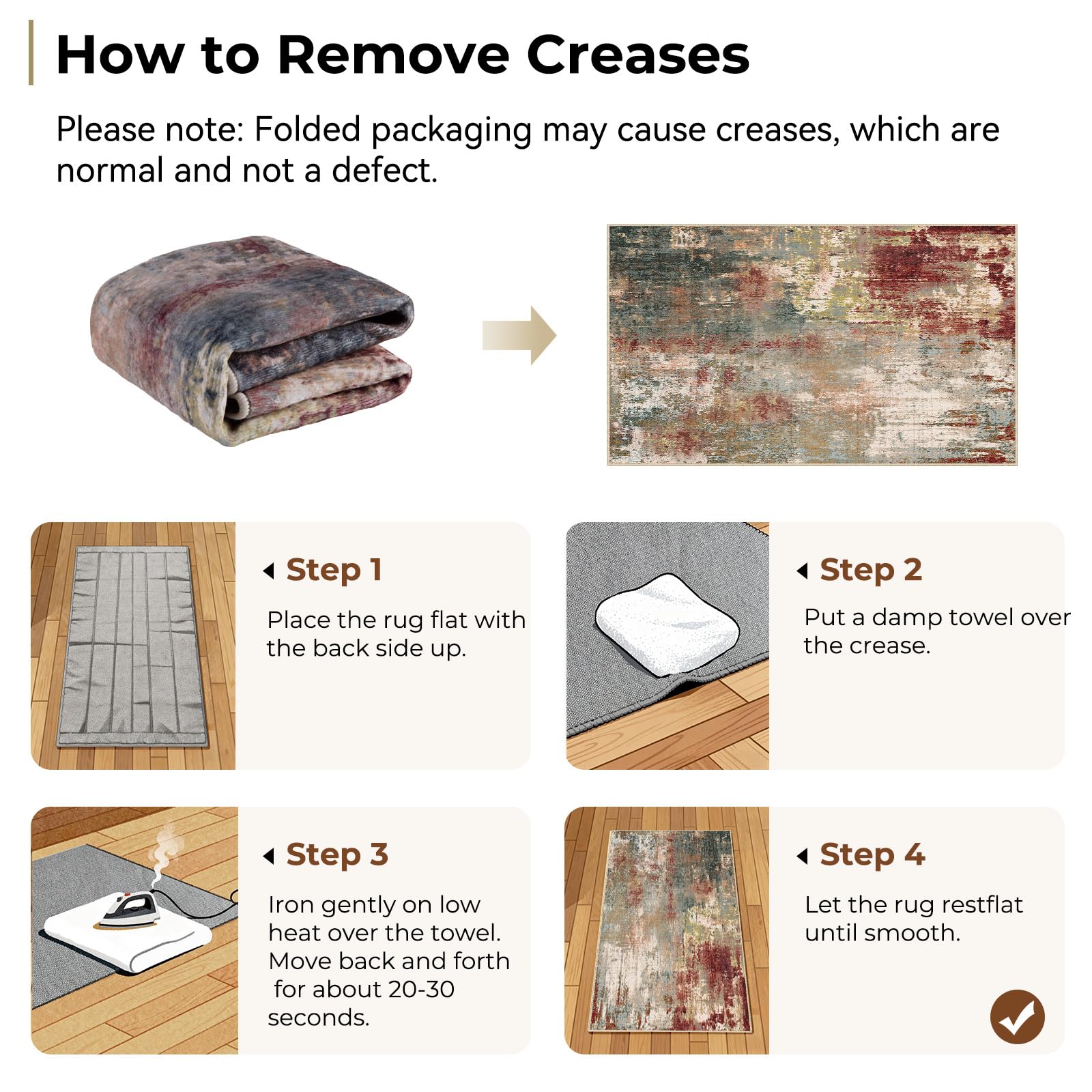 How to Remove Creases

Please note: Folded packaging may cause creases, which are normal and not a defect.

Step 1

Place the rug flat with the back side up.

Step 2

Put a damp towel over the crease.

Step 3

Iron gently on low heat over the towel. Move back and forth for about 20-30 seconds.

Step 4

Let the rug restflat until smooth.