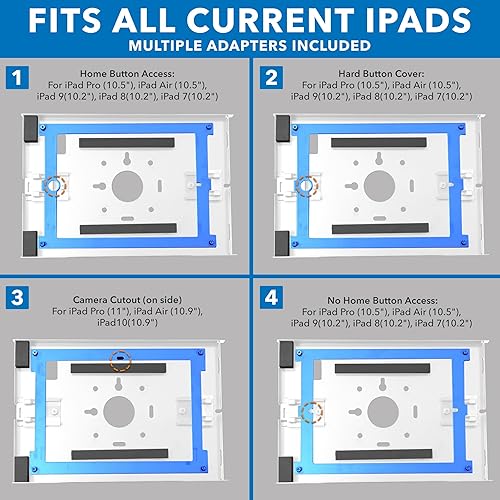 FITS ALL CURRENT IPADS
MULTIPLE ADAPTERS INCLUDED

1
Home Button Access:
For iPad Pro (10.5"), iPad Air (10.5"), iPad 9(10.2"), iPad 8(10.2"), iPad 7(10.2")

2
Hard Button Cover:
For iPad Pro (10.5"), iPad Air (10.5"), iPad 9(10.2"), iPad 8(10.2"), iPad 7(10.2")

3
Camera Cutout (on side)
For iPad Pro (11"), iPad Air (10.9"), iPad10(10.9")

4
No Home Button Access:
For iPad Pro (10.5"), iPad Air (10.5"), iPad 9(10.2"), iPad 8(10.2"), iPad 7(10.2")