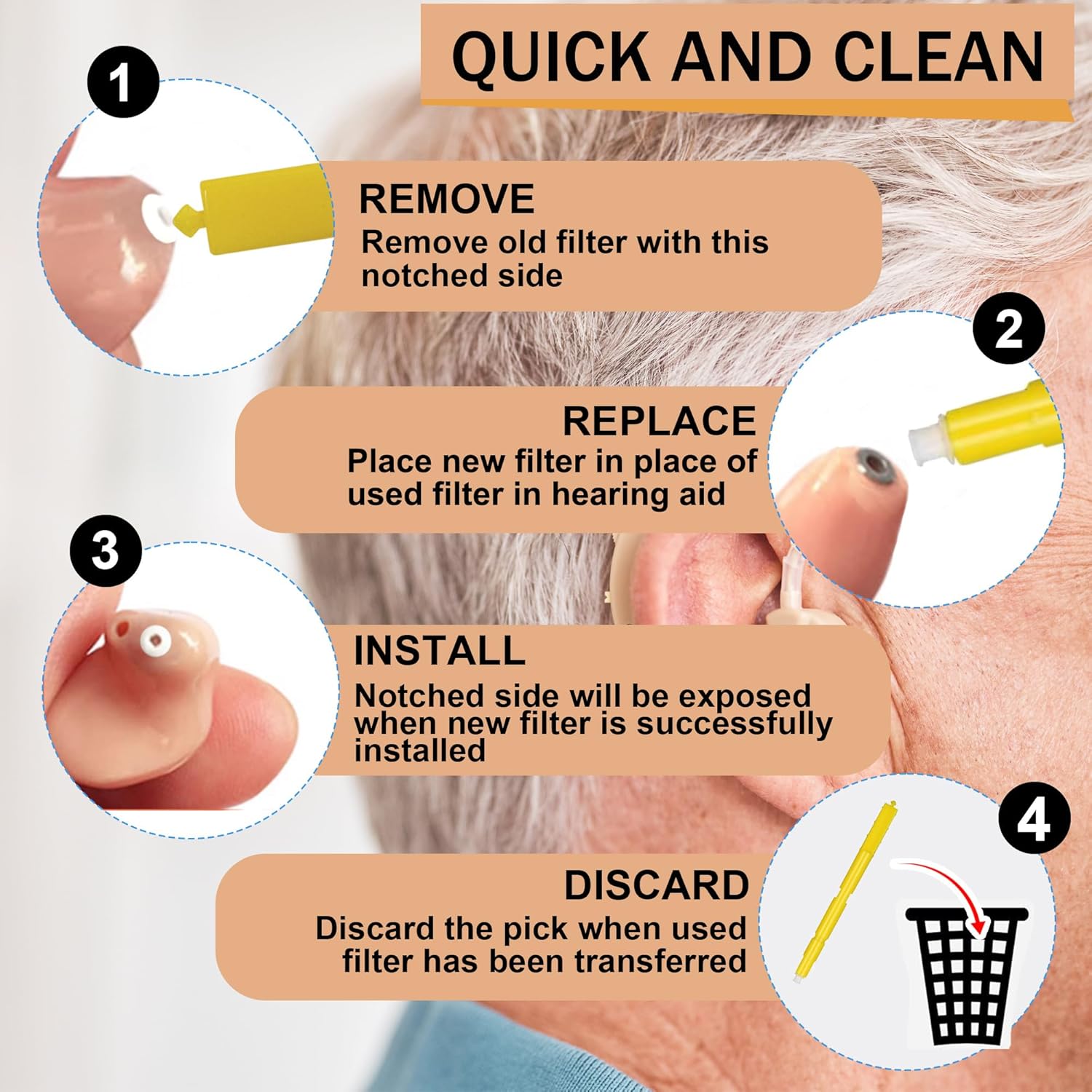 QUICK AND CLEAN

1

REMOVE
Remove old filter with this notched side

2

REPLACE
Place new filter in place of used filter in hearing aid

3

INSTALL
Notched side will be exposed when new filter is successfully installed

4

DISCARD
Discard the pick when used filter has been transferred