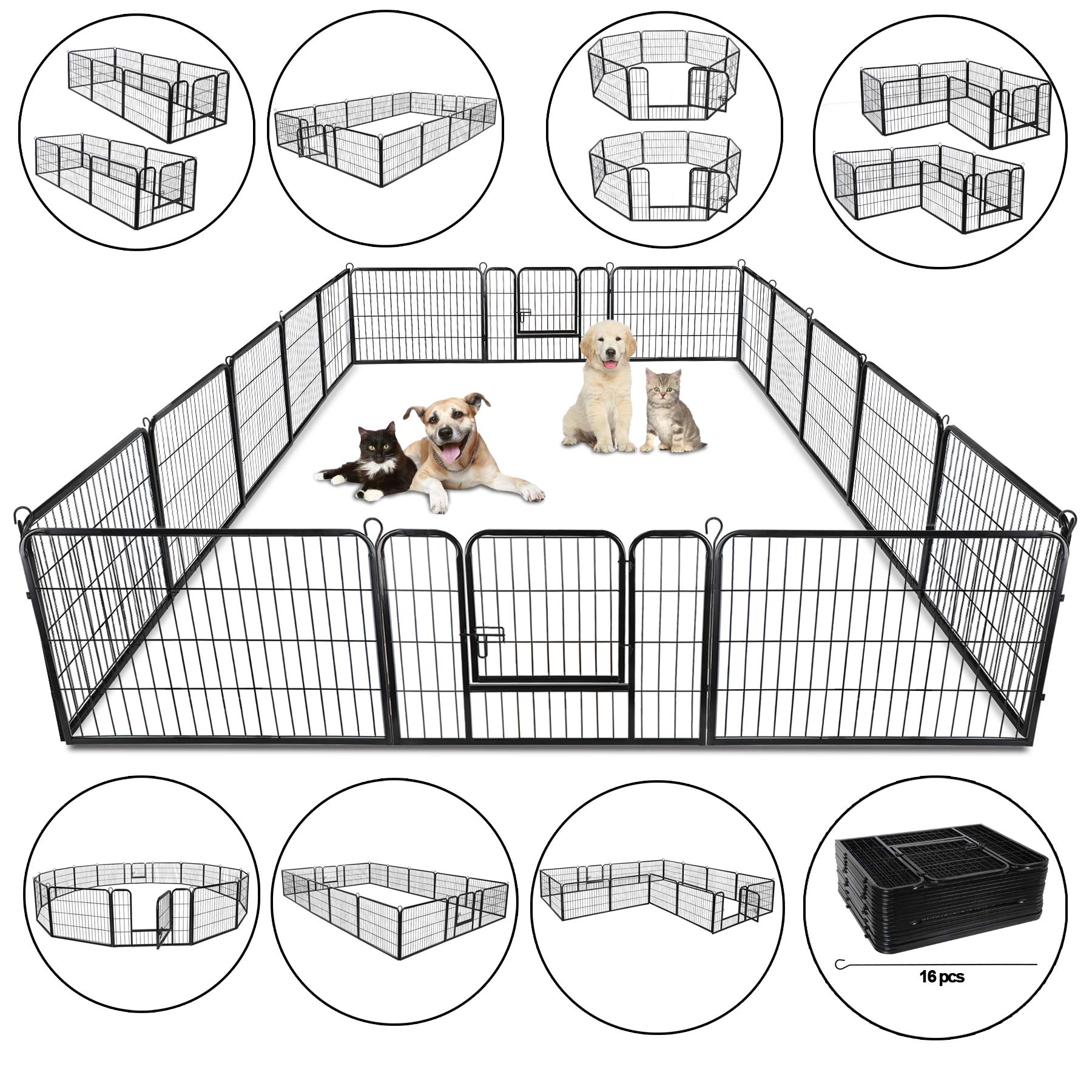 16 pcs