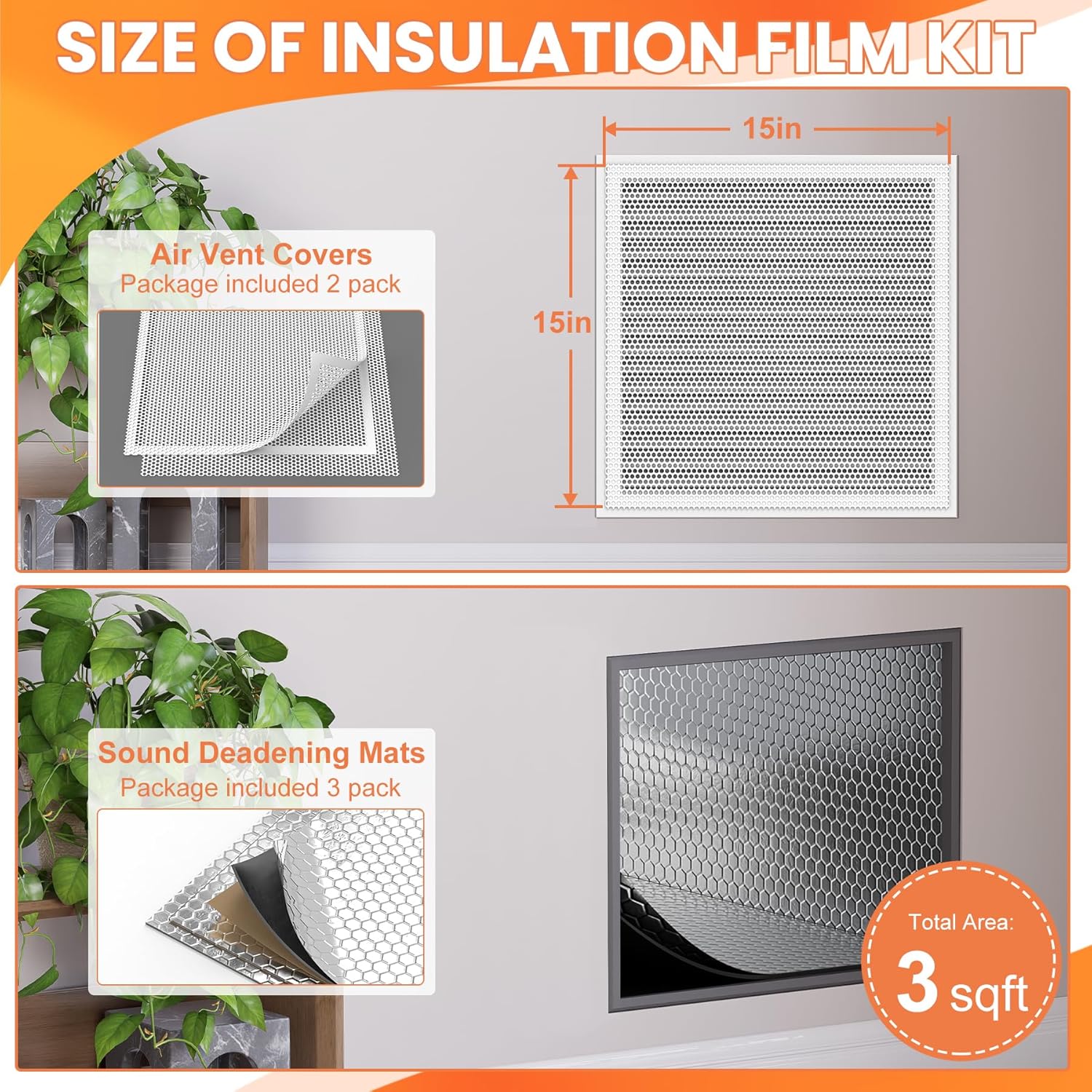 SIZE OF INSULATION FILM KIT

Air Vent Covers
Package included 2 pack

15in

15in

Sound Deadening Mats
Package included 3 pack

Total Area:
3 sqft