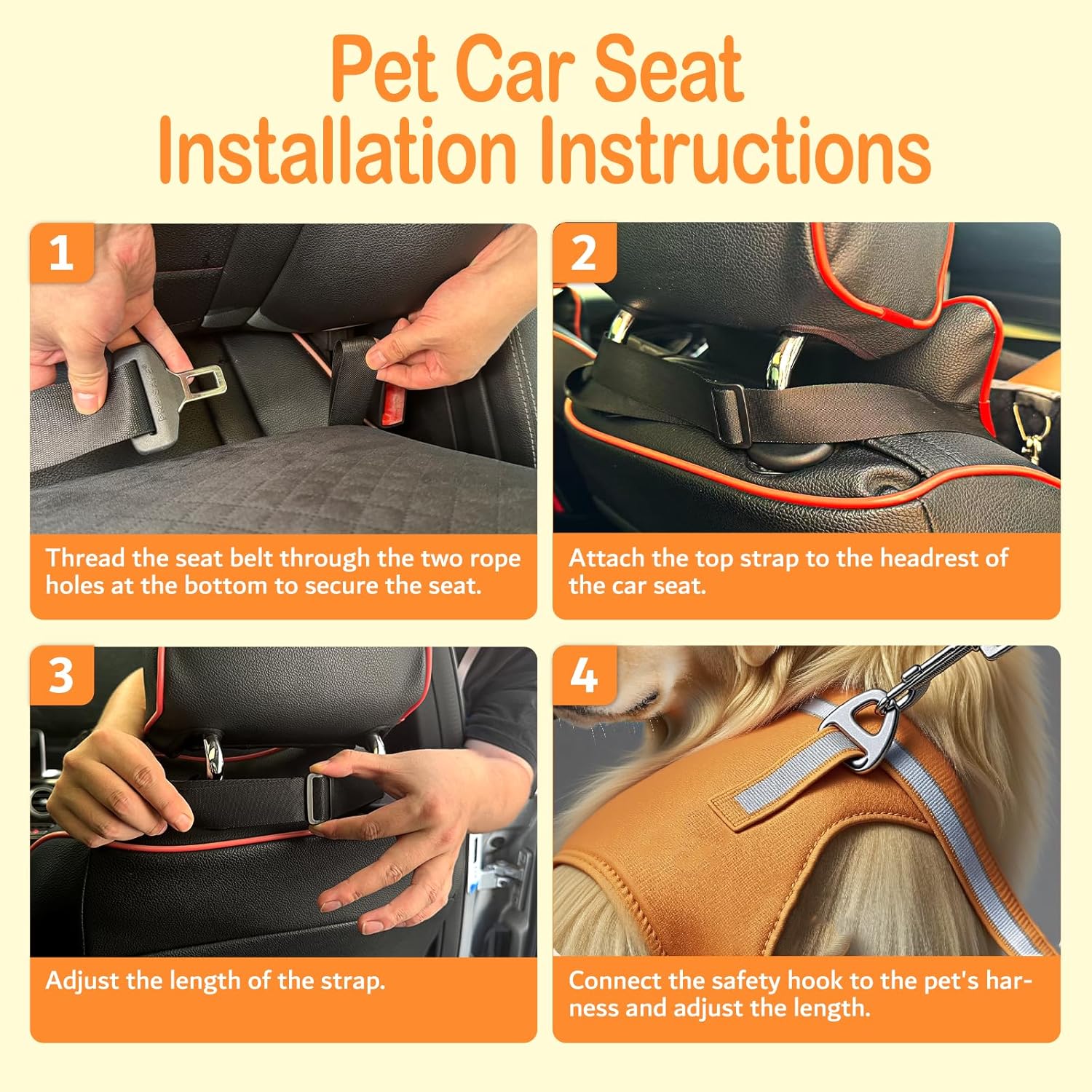 Pet Car Seat
Installation Instructions

1

Thread the seat belt through the two rope holes at the bottom to secure the seat.

2

Attach the top strap to the headrest of the car seat.

3

Adjust the length of the strap.

4

Connect the safety hook to the pet's harness and adjust the length.