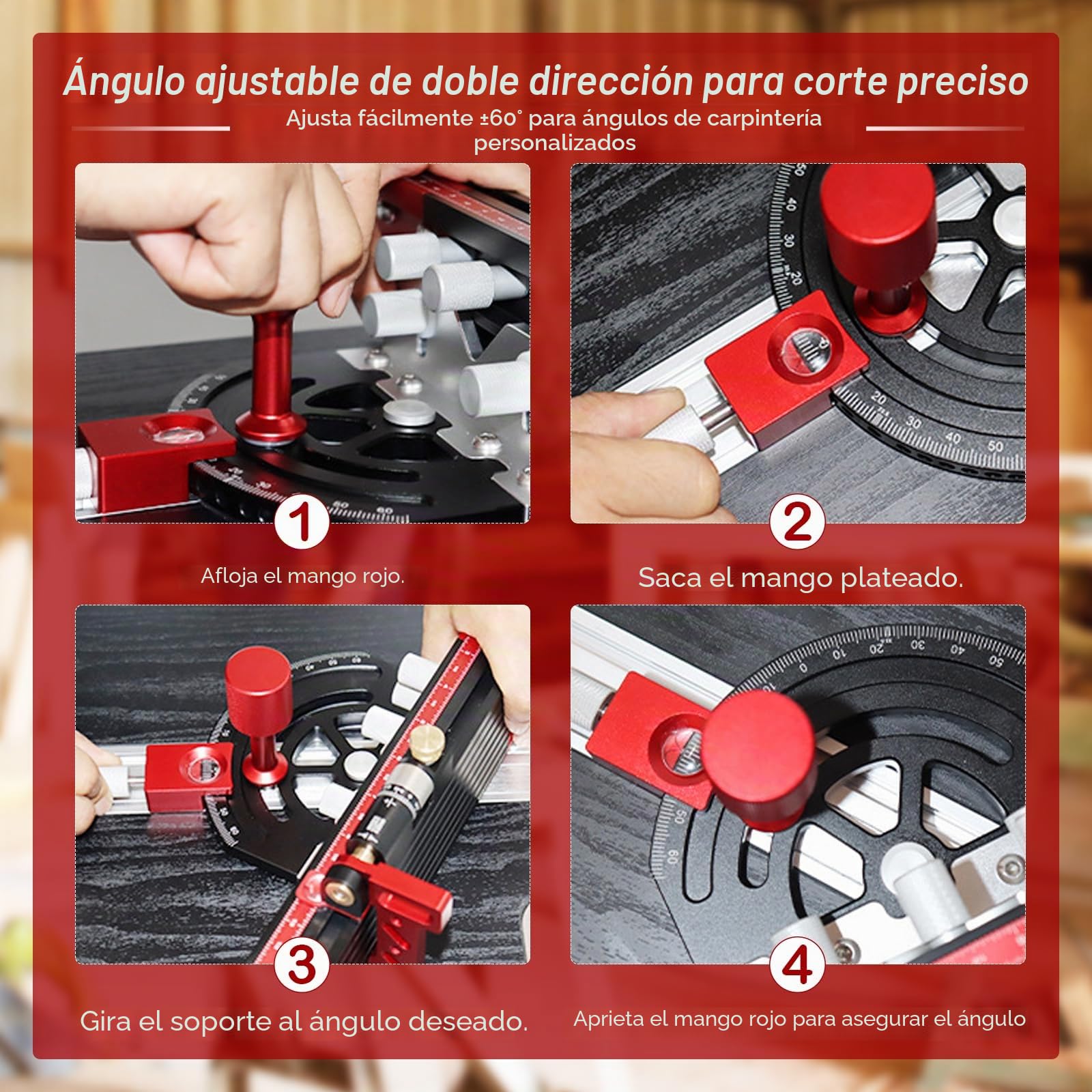 Ángulo ajustable de doble dirección para corte preciso

Ajusta fácilmente ±60° para ángulos de carpintería personalizados

1

Afloja el mango rojo.

2

Saca el mango plateado.

3

Gira el soporte al ángulo deseado.

4

Aprieta el mango rojo para asegurar el ángulo