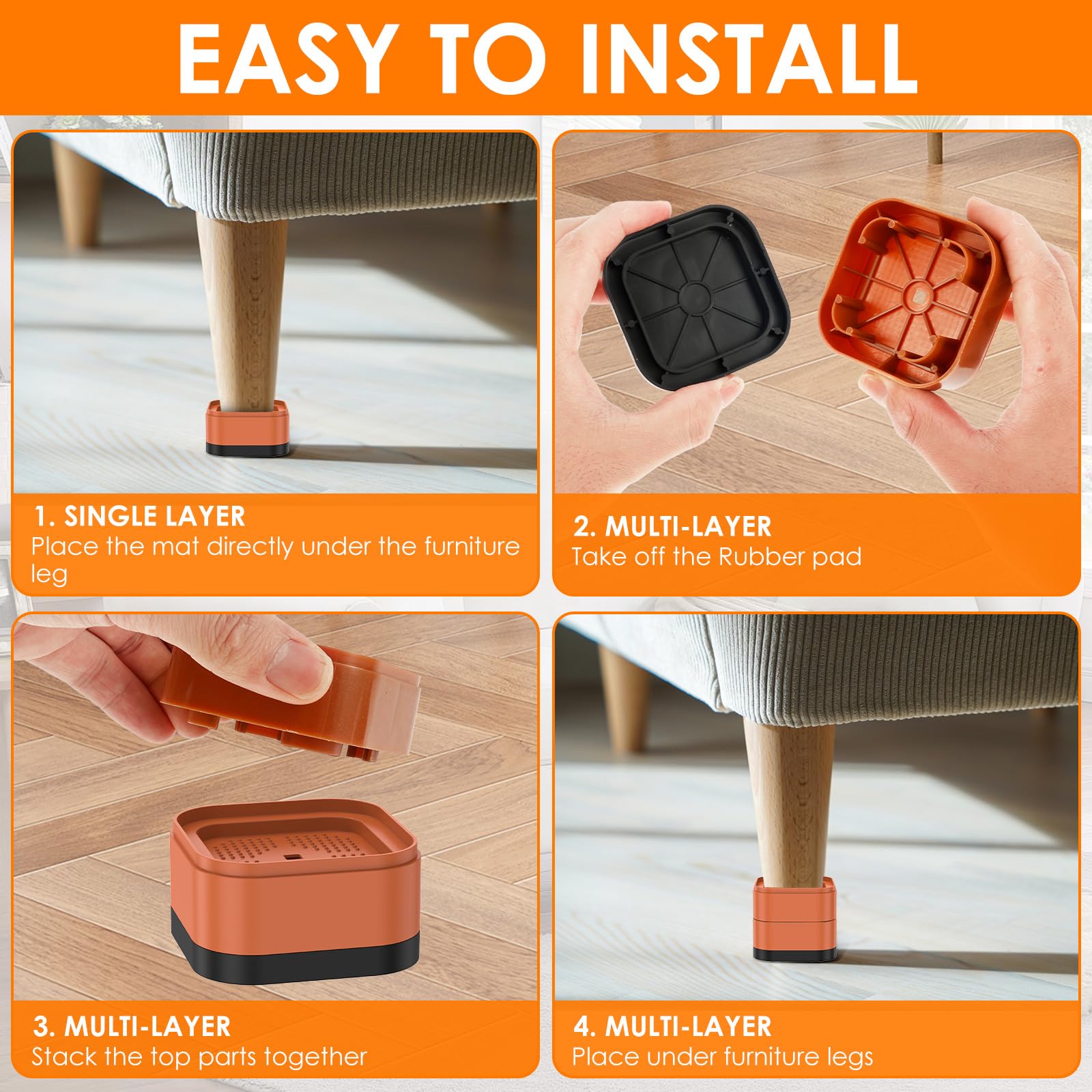 EASY TO INSTALL

1. SINGLE LAYER
Place the mat directly under the furniture leg

2. MULTI-LAYER
Take off the Rubber pad

3. MULTI-LAYER
Stack the top parts together

4. MULTI-LAYER
Place under furniture legs