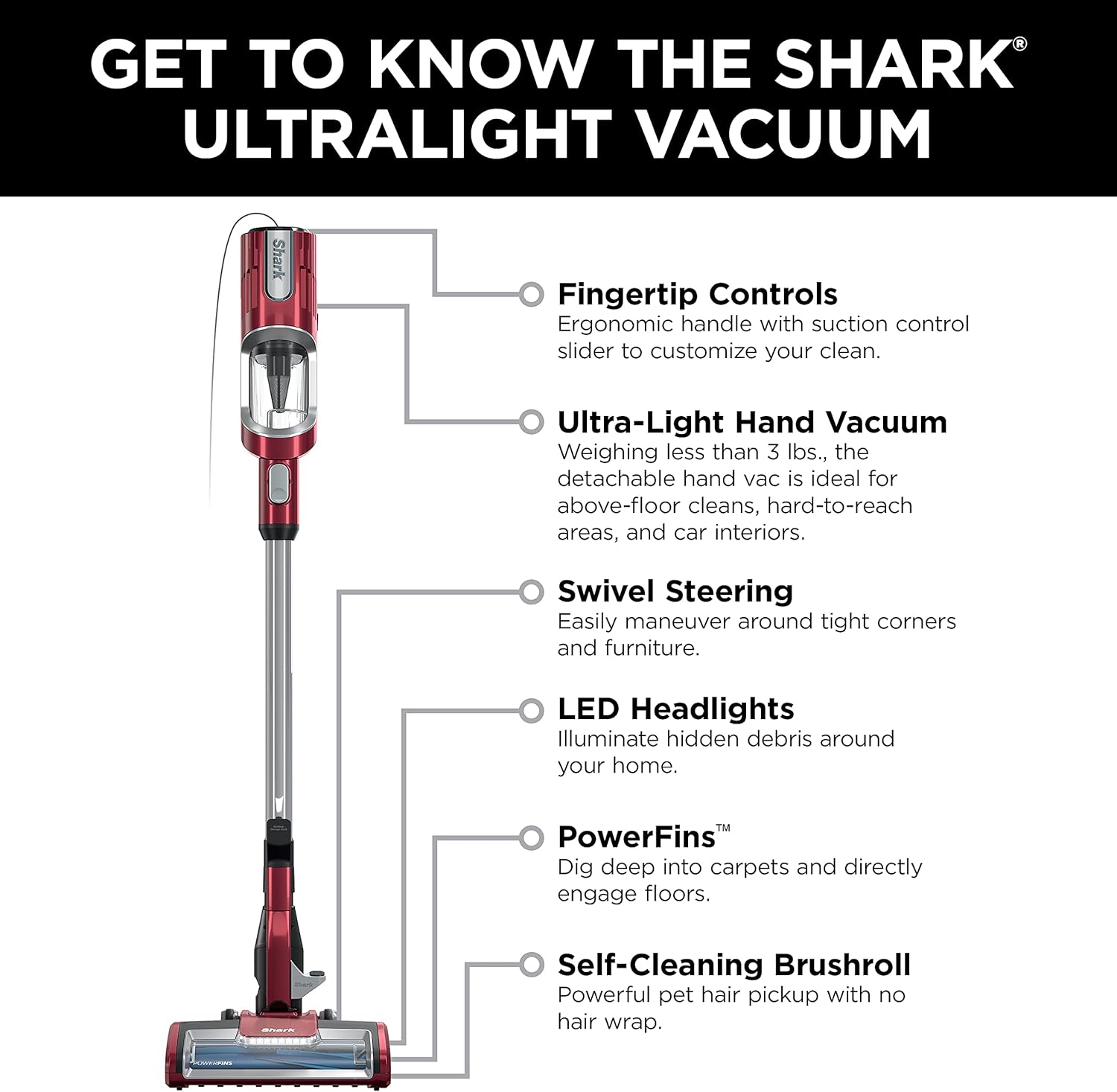 GET TO KNOW THE SHARK® ULTRALIGHT VACUUM

Shark

Fingertip Controls
Ergonomic handle with suction control slider to customize your clean.

Ultra-Light Hand Vacuum
Weighing less than 3 lbs., the detachable hand vac is ideal for above-floor cleans, hard-to-reach areas, and car interiors.

Swivel Steering
Easily maneuver around tight corners and furniture.

LED Headlights
Illuminate hidden debris around your home.

PowerFins™
Dig deep into carpets and directly engage floors.

Self-Cleaning Brushroll
Powerful pet hair pickup with no hair wrap.

Shark

Shark

POWERFINS