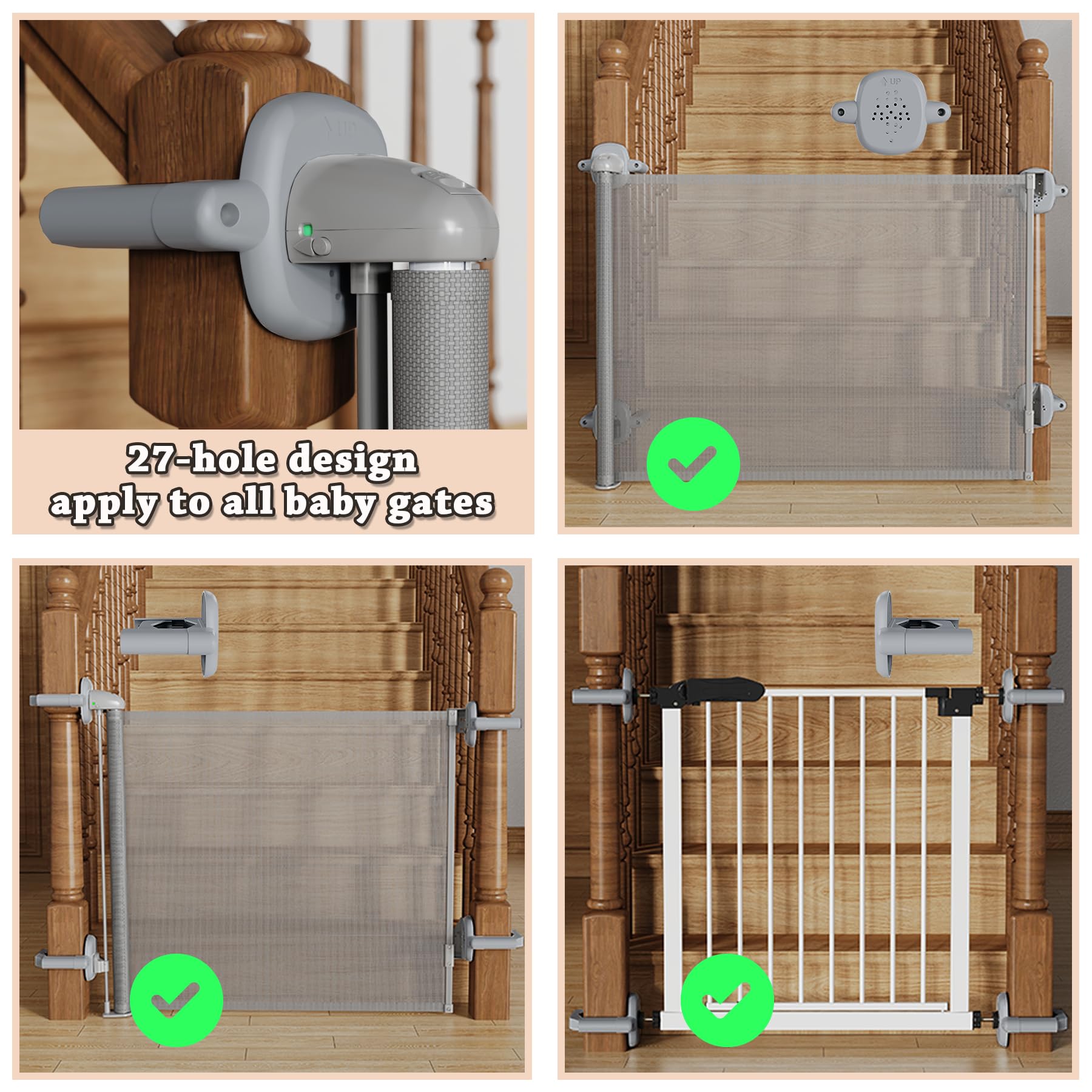 UP

27-hole design
apply to all baby gates

UP