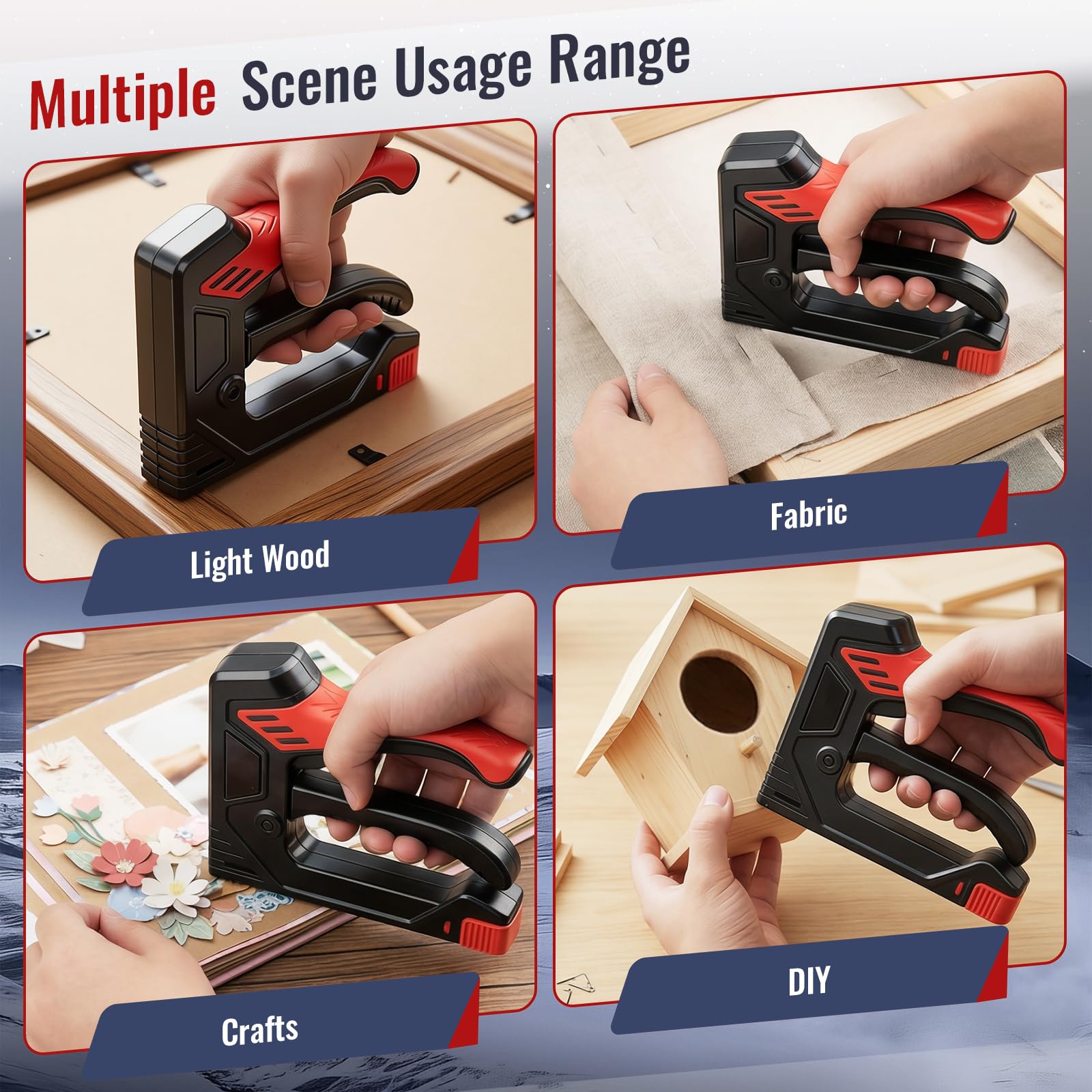 Multiple Scene Usage Range

Light Wood

Fabric

Crafts

DIY