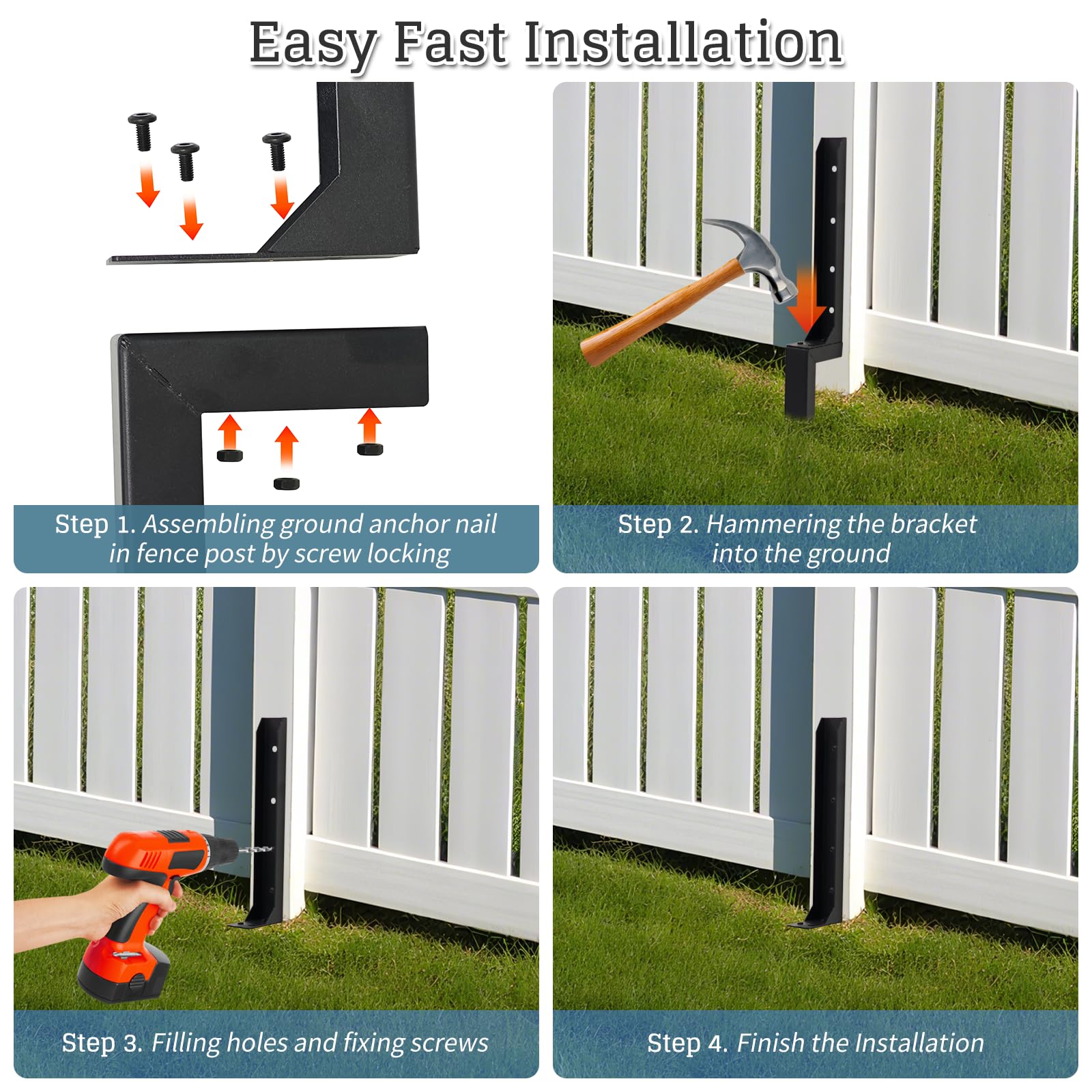 Easy Fast Installation

Step 1. Assembling ground anchor nail in fence post by screw locking

Step 2. Hammering the bracket into the ground

Step 3. Filling holes and fixing screws

Step 4. Finish the Installation