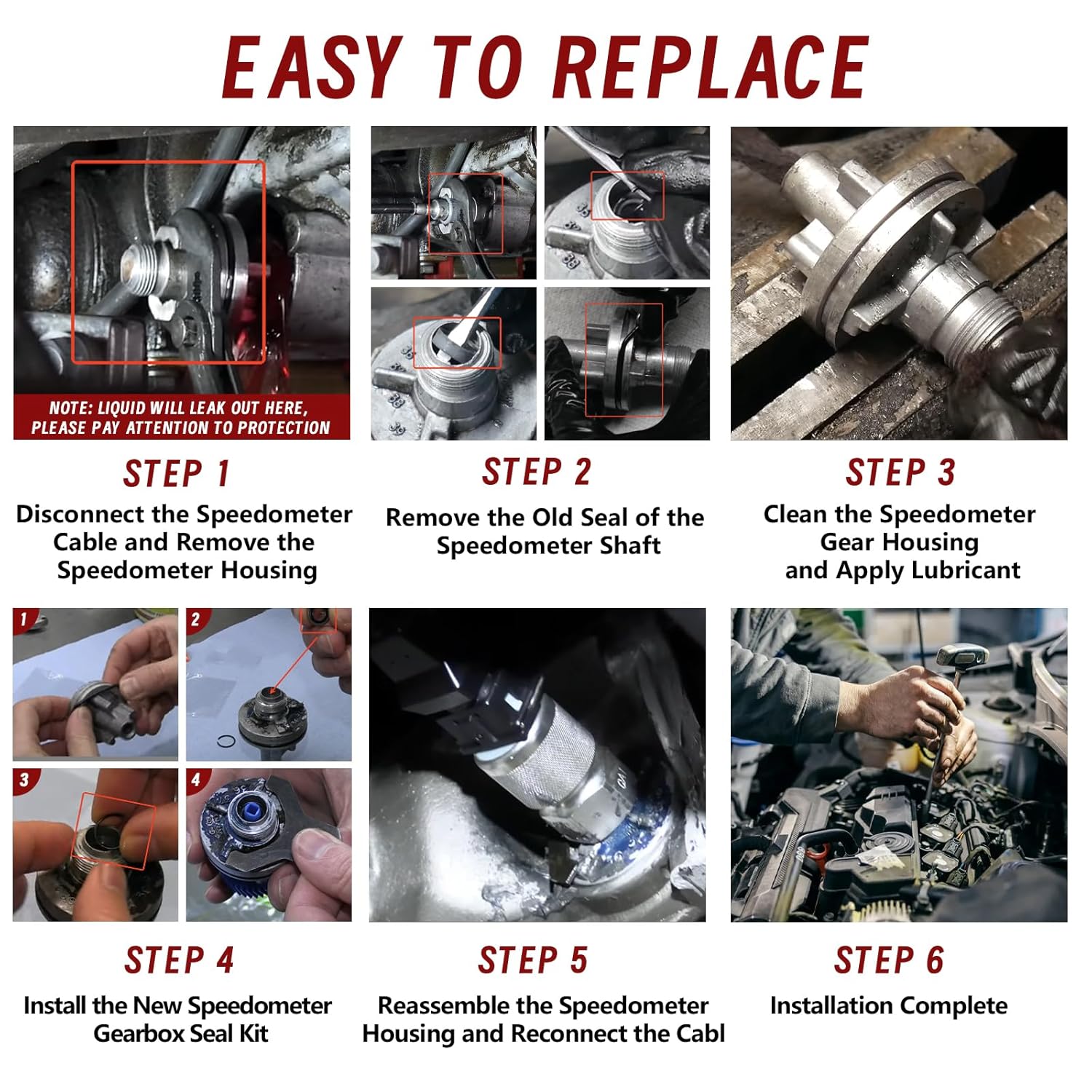 EASY TO REPLACE

NOTE: LIQUID WILL LEAK OUT HERE, PLEASE PAY ATTENTION TO PROTECTION

STEP 1
Disconnect the Speedometer Cable and Remove the Speedometer Housing

STEP 2
Remove the Old Seal of the Speedometer Shaft

STEP 3
Clean the Speedometer Gear Housing and Apply Lubricant

1
2
3
4

STEP 4
Install the New Speedometer Gearbox Seal Kit

STEP 5
Reassemble the Speedometer Housing and Reconnect the Cabl

STEP 6
Installation Complete