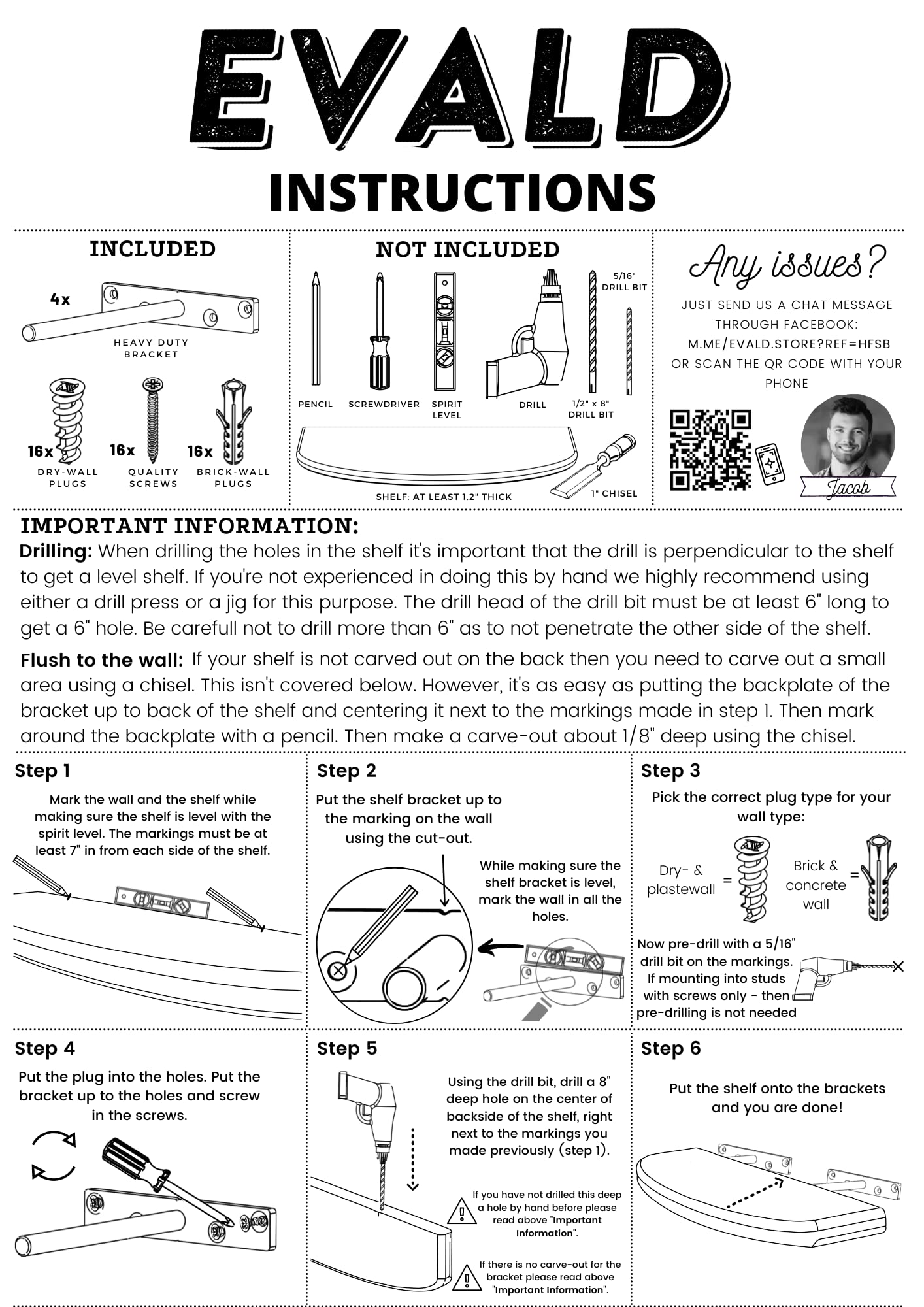 EVALD

INSTRUCTIONS

INCLUDED

4x

HEAVY DUTY BRACKET

16x

DRY-WALL PLUGS

16x

QUALITY SCREWS

16x

BRICK-WALL PLUGS

NOT INCLUDED

PENCIL

SCREWDRIVER

SPIRIT LEVEL

DRILL

5/16" DRILL BIT

1/2" x 8" DRILL BIT

SHELF: AT LEAST 1.2" THICK

1" CHISEL

Any issues?

JUST SEND US A CHAT MESSAGE THROUGH FACEBOOK: M.ME/EVALD.STORE?REF=HFSB OR SCAN THE QR CODE WITH YOUR PHONE

Jacob

IMPORTANT INFORMATION:

Drilling: When drilling the holes in the shelf it's important that the drill is perpendicular to the shelf to get a level shelf. If you're not experienced in doing this by hand we highly recommend using either a drill press or a jig for this purpose. The drill head of the drill bit must be at least 6" long to get a 6" hole. Be carefull not to drill more than 6" as to not penetrate the other side of the shelf.

Flush to the wall: If your shelf is not carved out on the back then you need to carve out a small area using a chisel. This isn't covered below. However, it's as easy as putting the backplate of the bracket up to back of the shelf and centering it next to the markings made in step 1. Then mark around the backplate with a pencil. Then make a carve-out about 1/8" deep using the chisel.

Step 1

Mark the wall and the shelf while making sure the shelf is level with the spirit level. The markings must be at least 7" in from each side of the shelf.

Step 2

Put the shelf bracket up to the marking on the wall using the cut-out.

While making sure the shelf bracket is level, mark the wall in all the holes.

Step 3

Pick the correct plug type for your wall type:

Dry- & plastewall =

Brick & concrete wall =

Now pre-drill with a 5/16" drill bit on the markings. If mounting into studs with screws only - then pre-drilling is not needed

Step 4

Put the plug into the holes. Put the bracket up to the holes and screw in the screws.

Step 5

Using the drill bit, drill a 8" deep hole on the center of backside of the shelf, right next to the markings you made previously (step 1).

If you have not drilled this deep a hole by hand before please read above "Important Information".

If there is no carve-out for the bracket please read above "Important Information".

Step 6

Put the shelf onto the brackets and you are done!