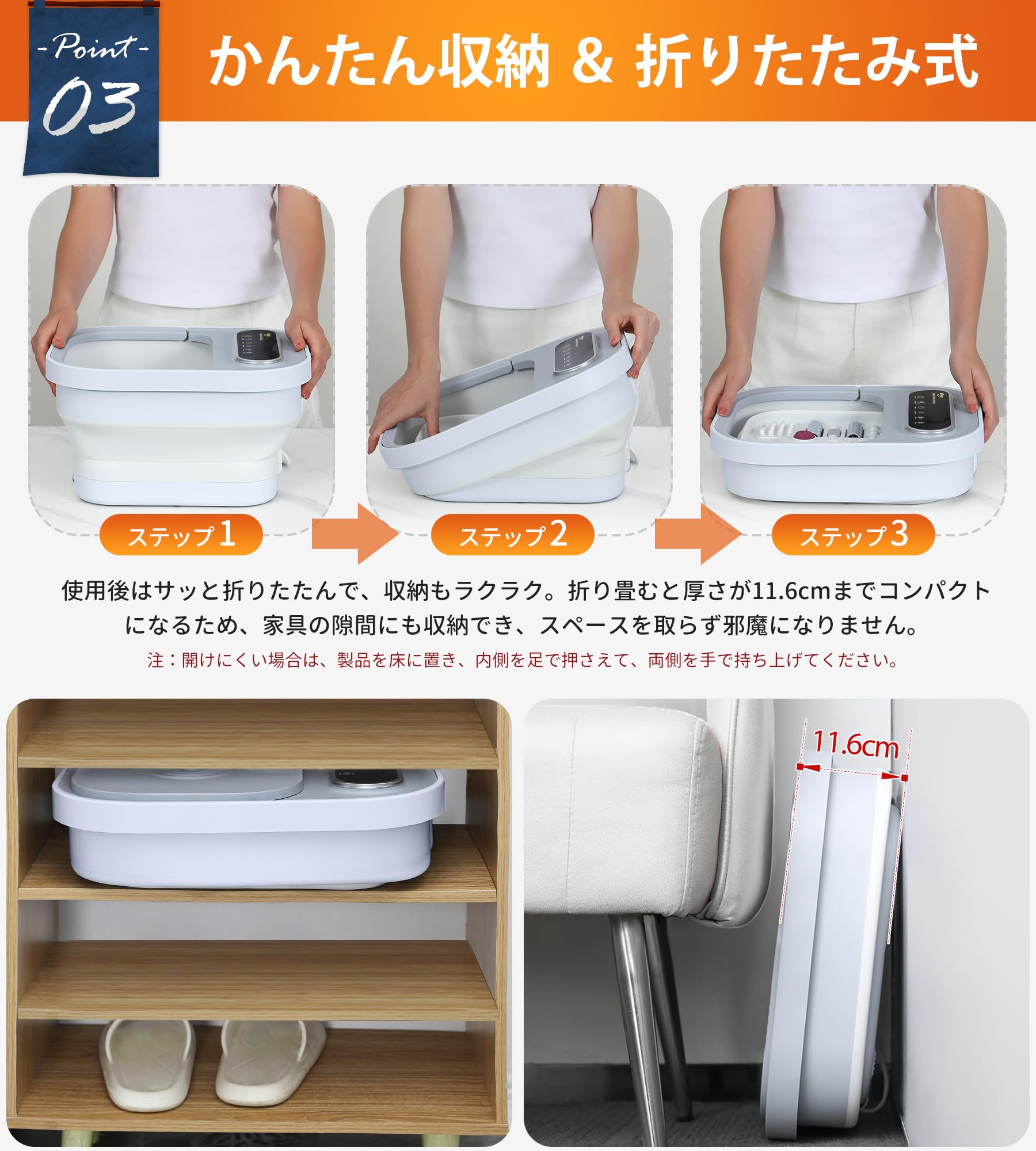 -Point-
03

かんたん収納 & 折りたたみ式

ステップ1

ステップ2

ステップ3

使用後はサッと折りたたんで、収納もラクラク。折り畳むと厚さが11.6cmまでコンパクトになるため、家具の隙間にも収納でき、スペースを取らず邪魔になりません。

注：開けにくい場合は、製品を床に置き、内側を足で押さえて、両側を手で持ち上げてください。

11.6cm