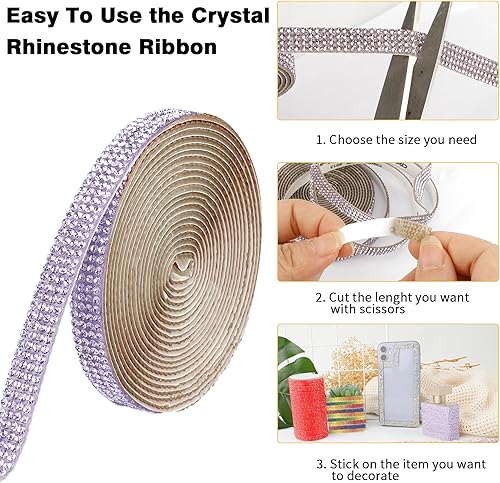 Easy To Use the Crystal Rhinestone Ribbon

1. Choose the size you need

2. Cut the lenght you want with scissors

3. Stick on the item you want to decorate