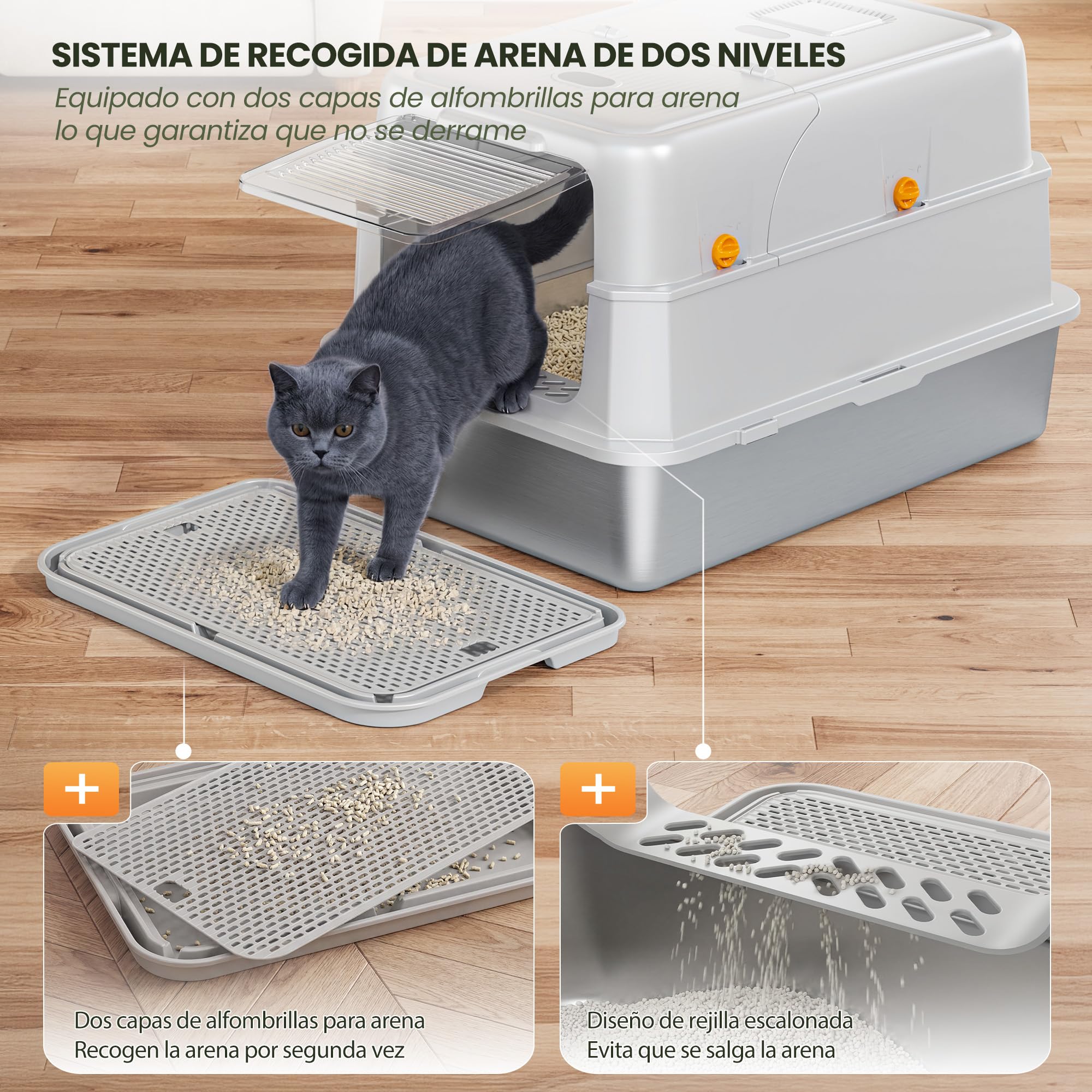 SISTEMA DE RECOGIDA DE ARENA DE DOS NIVELES

Equipado con dos capas de alfombrillas para arena lo que garantiza que no se derrame

+

Dos capas de alfombrillas para arena
Recogen la arena por segunda vez

+

Diseño de rejilla escalonada
Evita que se salga la arena