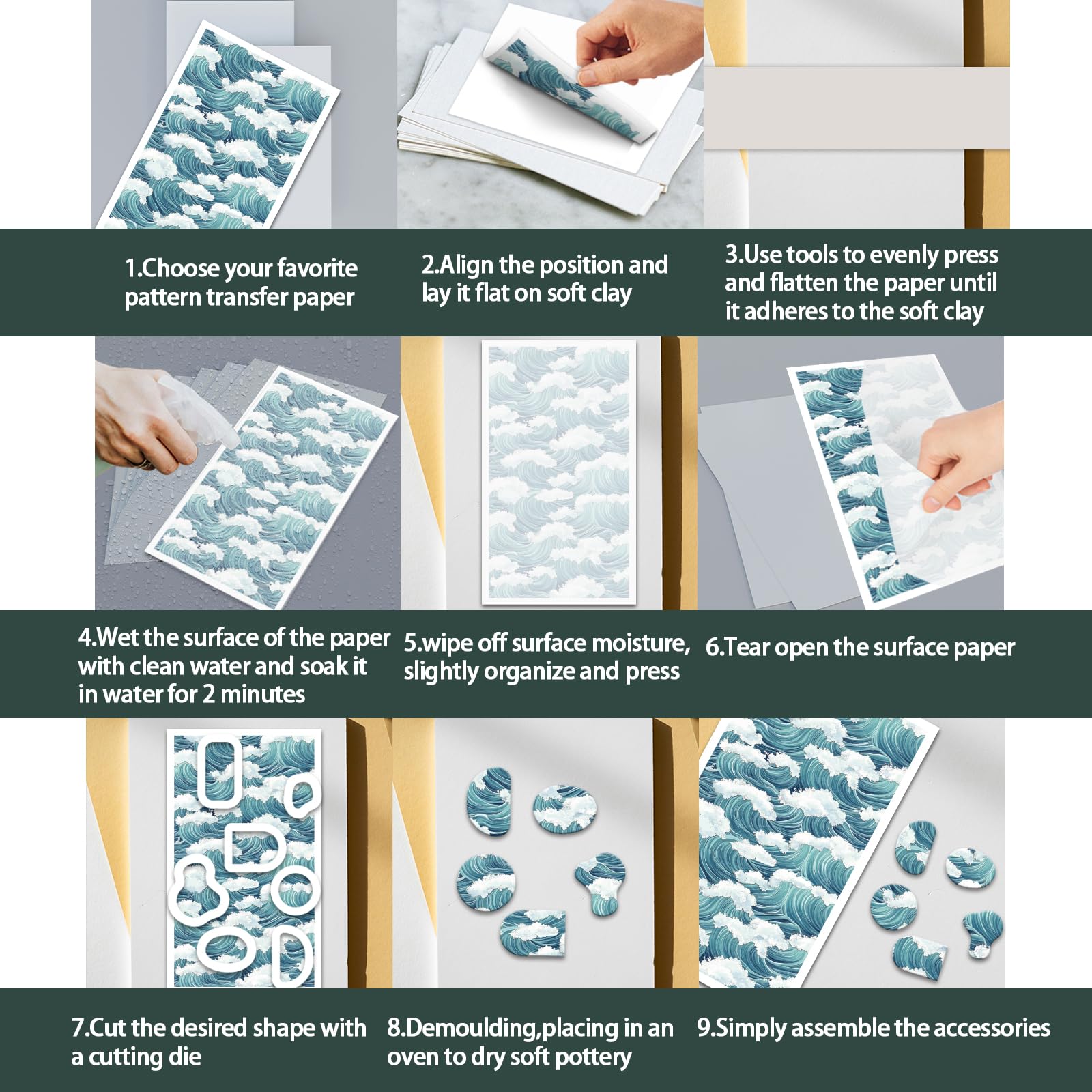 1.Choose your favorite pattern transfer paper

2.Align the position and lay it flat on soft clay

3.Use tools to evenly press and flatten the paper until it adheres to the soft clay

4.Wet the surface of the paper with clean water and soak it in water for 2 minutes

5.wipe off surface moisture, slightly organize and press

6.Tear open the surface paper

7.Cut the desired shape with a cutting die

8.Demoulding,placing in an oven to dry soft pottery

9.Simply assemble the accessories