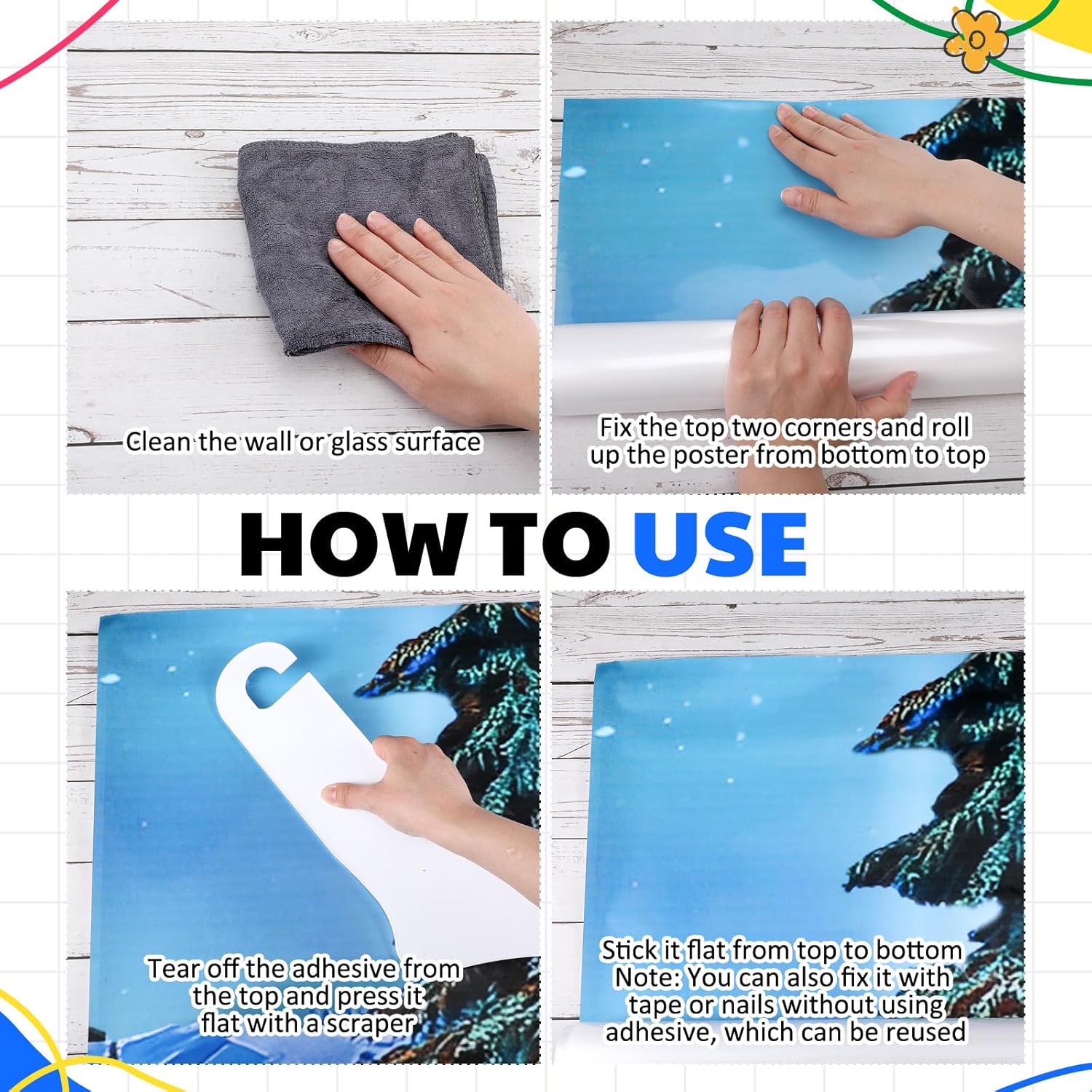 Clean the wall or glass surface

Fix the top two corners and roll up the poster from bottom to top

HOW TO USE

Tear off the adhesive from the top and press it flat with a scraper

Stick it flat from top to bottom
Note: You can also fix it with tape or nails without using adhesive, which can be reused