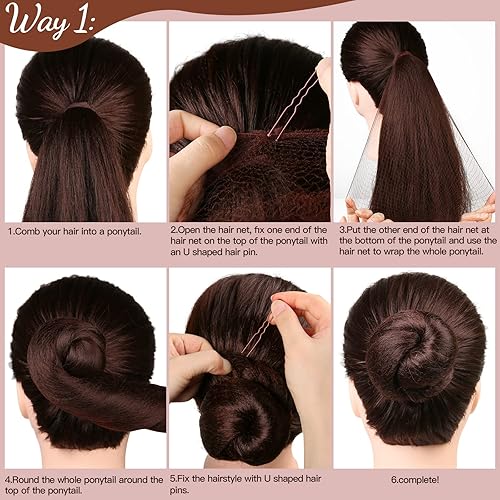 Way 1:

1.Comb your hair into a ponytail.

2.Open the hair net, fix one end of the hair net on the top of the ponytail with an U shaped hair pin.

3.Put the other end of the hair net at the bottom of the ponytail and use the hair net to wrap the whole ponytail.

4.Round the whole ponytail around the top of the ponytail.

5.Fix the hairstyle with U shaped hair pins.

6.complete!