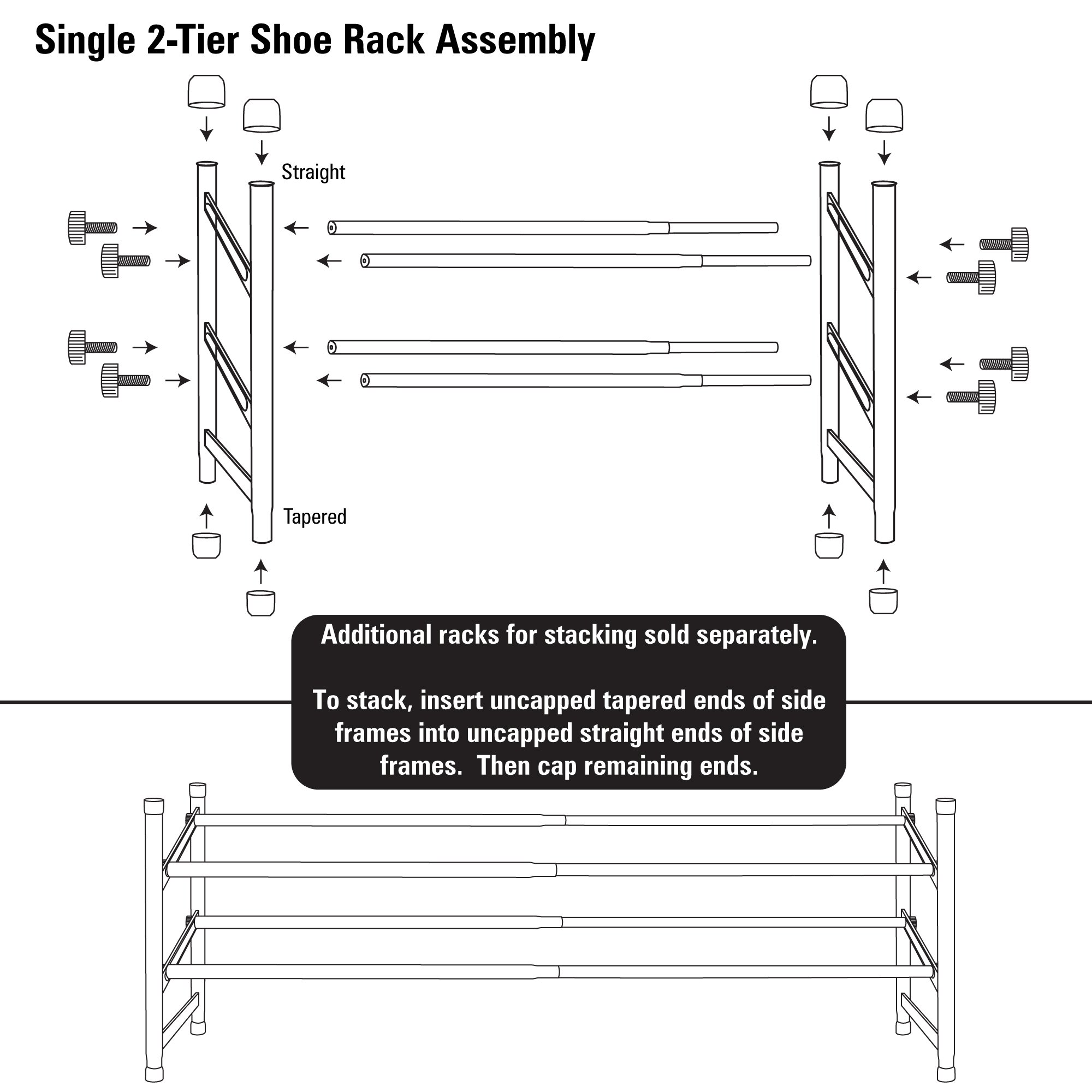 Single 2-Tier Shoe Rack Assembly

Straight

Tapered

Additional racks for stacking sold separately.

To stack, insert uncapped tapered ends of side frames into uncapped straight ends of side frames. Then cap remaining ends.