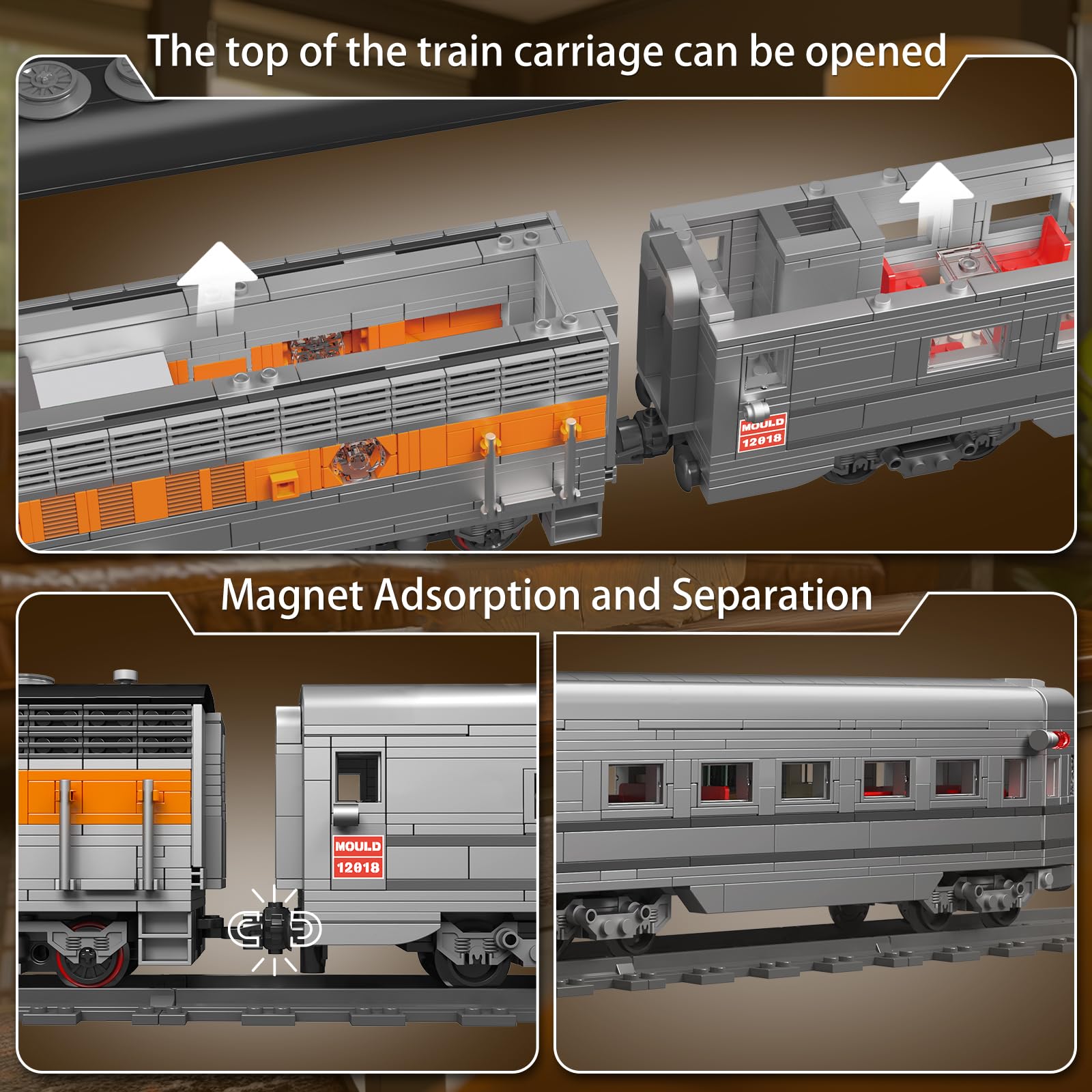 The top of the train carriage can be opened

MOULD
12018

Magnet Adsorption and Separation

MOULD
12018