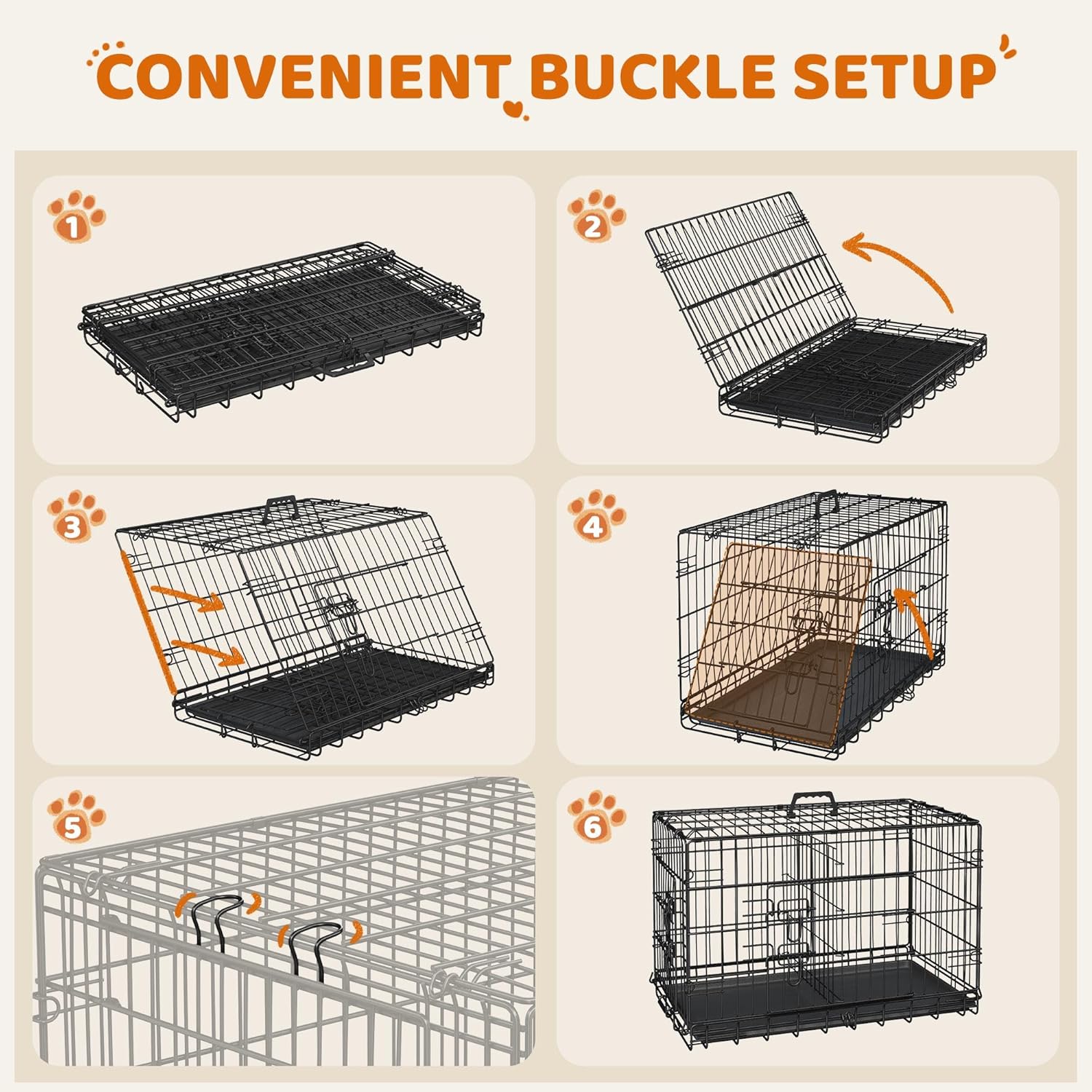 CONVENIENT BUCKLE SETUP

1

2

3

4

5

6