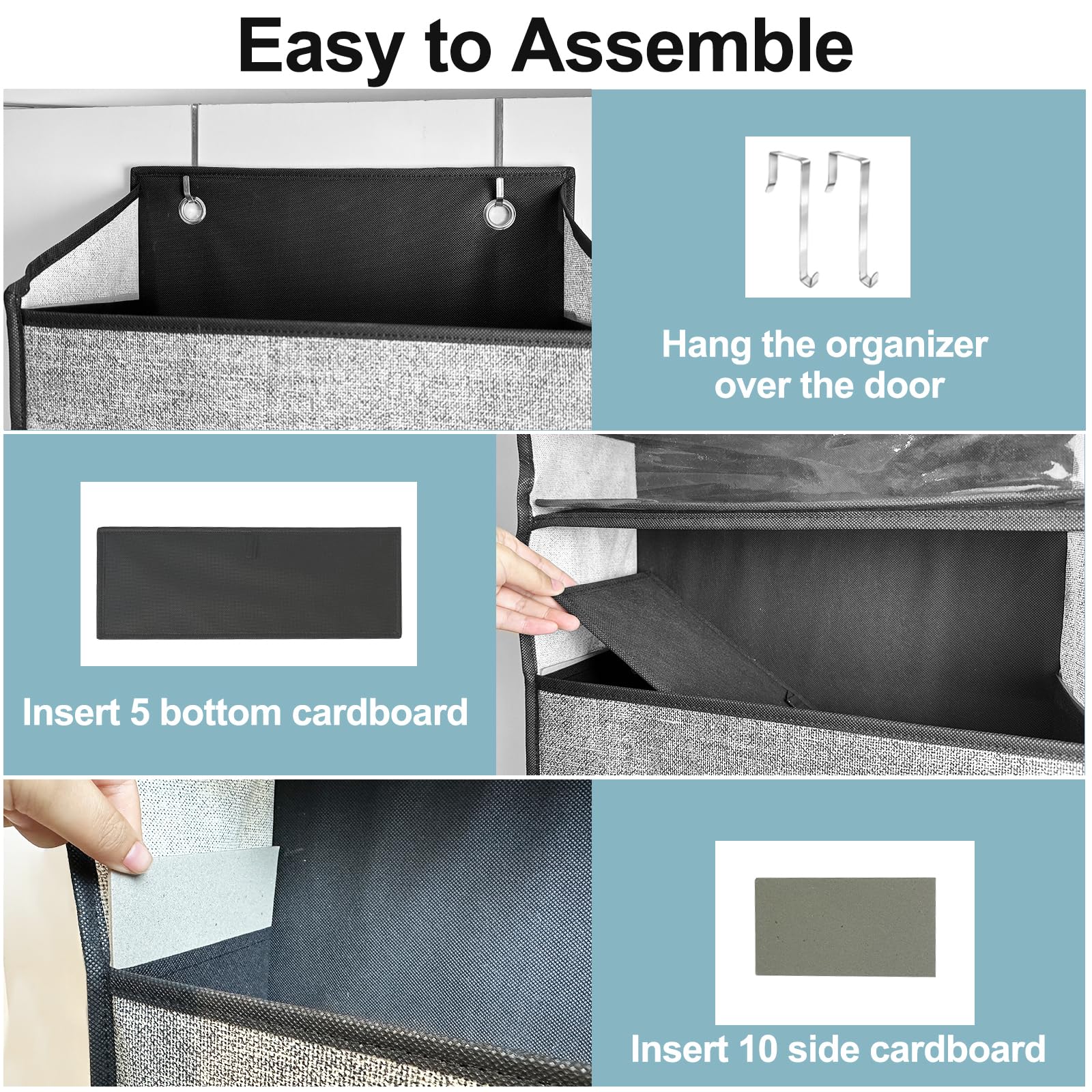 Easy to Assemble

Hang the organizer over the door

Insert 5 bottom cardboard

Insert 10 side cardboard