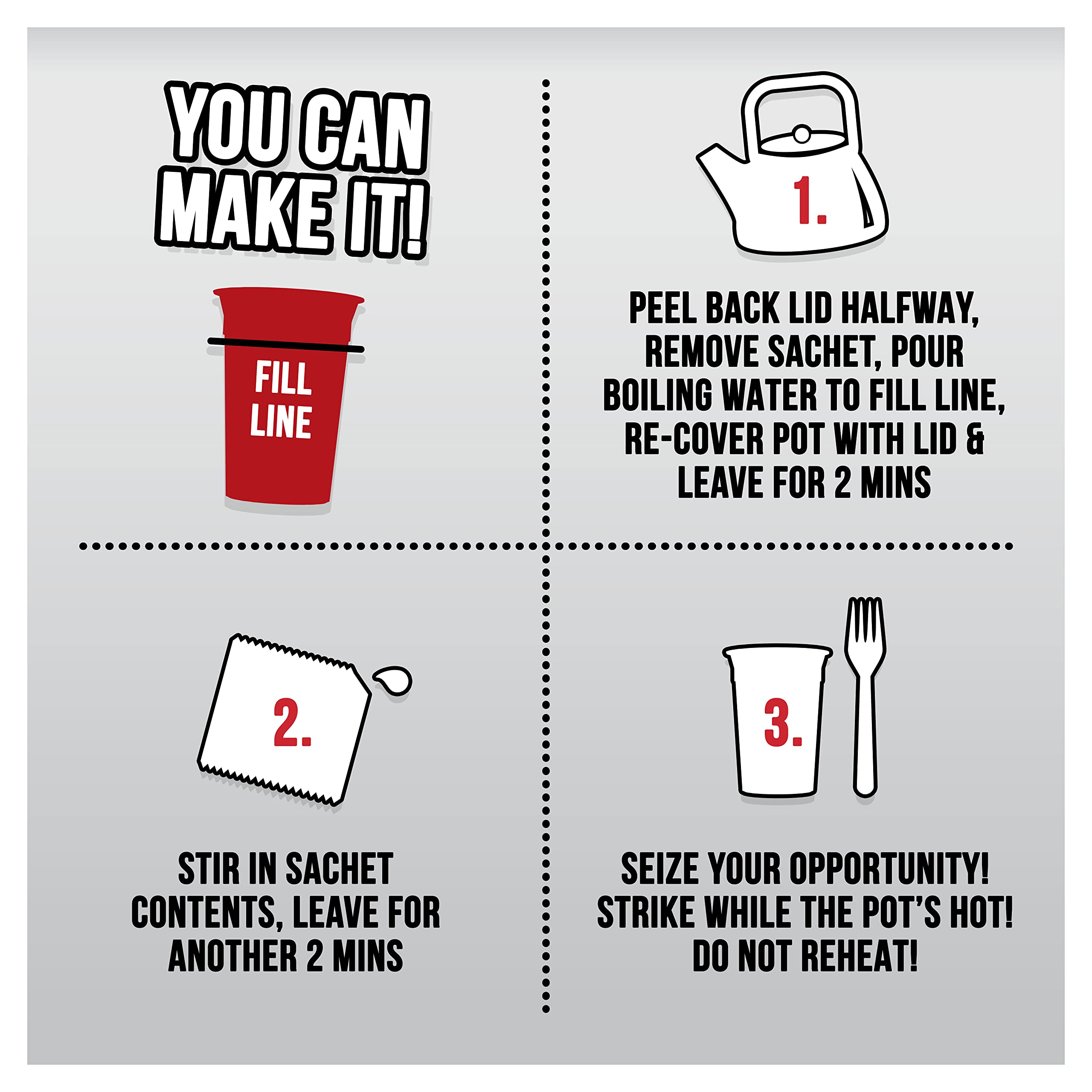 YOU CAN MAKE IT!

FILL LINE

1.

PEEL BACK LID HALFWAY, REMOVE SACHET, POUR BOILING WATER TO FILL LINE, RE-COVER POT WITH LID & LEAVE FOR 2 MINS

2.

STIR IN SACHET CONTENTS, LEAVE FOR ANOTHER 2 MINS

3.

SEIZE YOUR OPPORTUNITY! STRIKE WHILE THE POT'S HOT! DO NOT REHEAT!