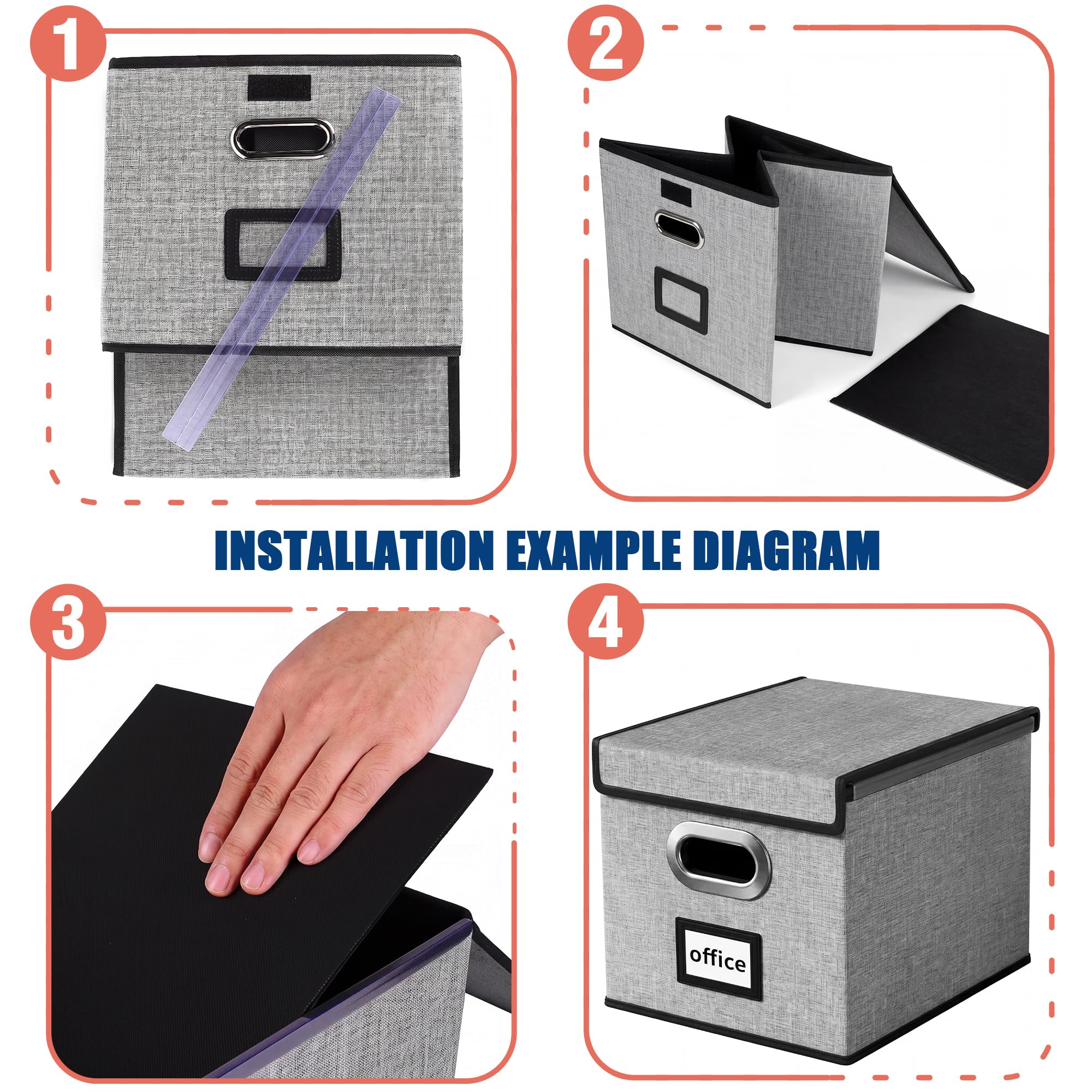 1

2

INSTALLATION EXAMPLE DIAGRAM

3

4

office