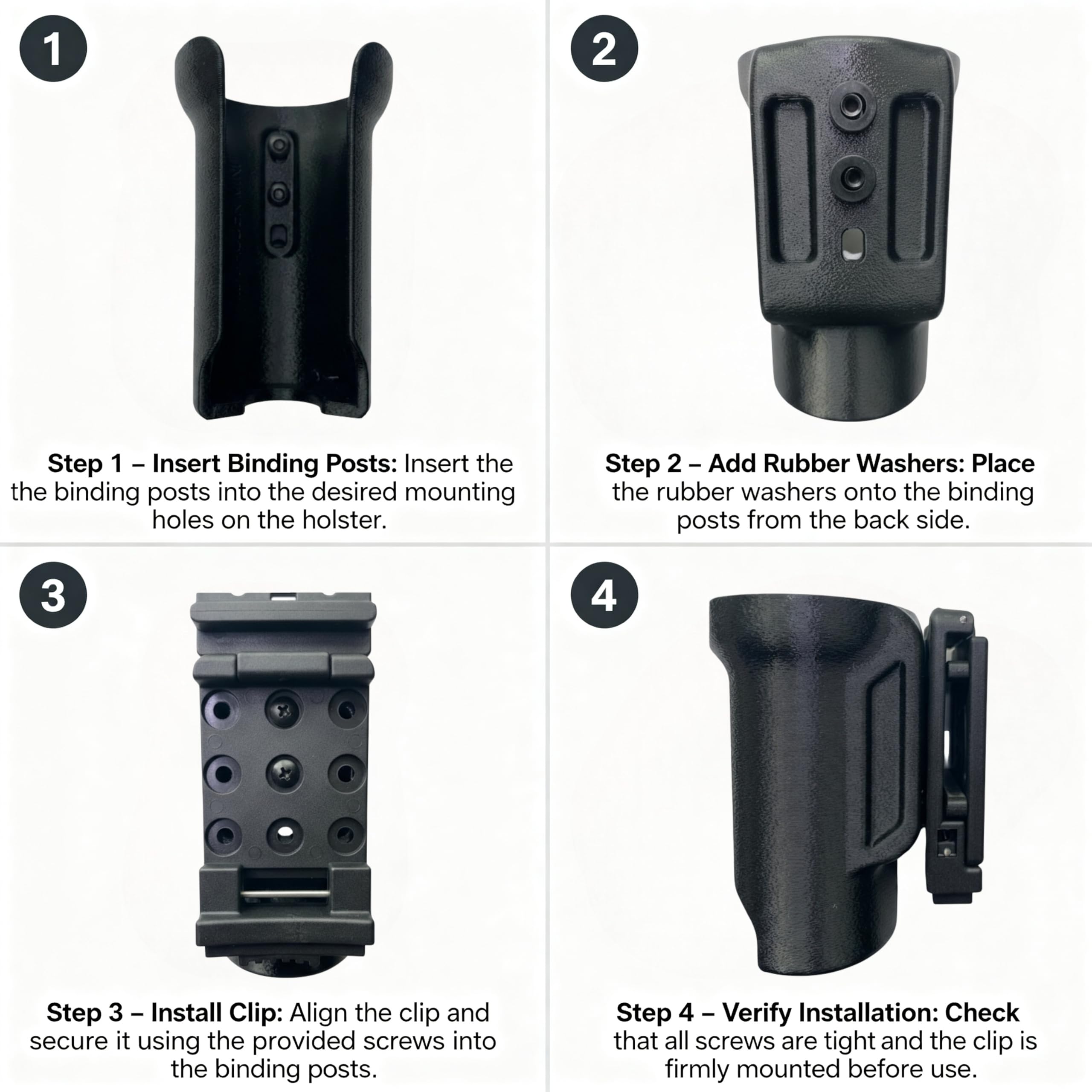 1

Step 1 – Insert Binding Posts: Insert the the binding posts into the desired mounting holes on the holster.

2

Step 2 – Add Rubber Washers: Place the rubber washers onto the binding posts from the back side.

3

Step 3 – Install Clip: Align the clip and secure it using the provided screws into the binding posts.

4

Step 4 – Verify Installation: Check that all screws are tight and the clip is firmly mounted before use.