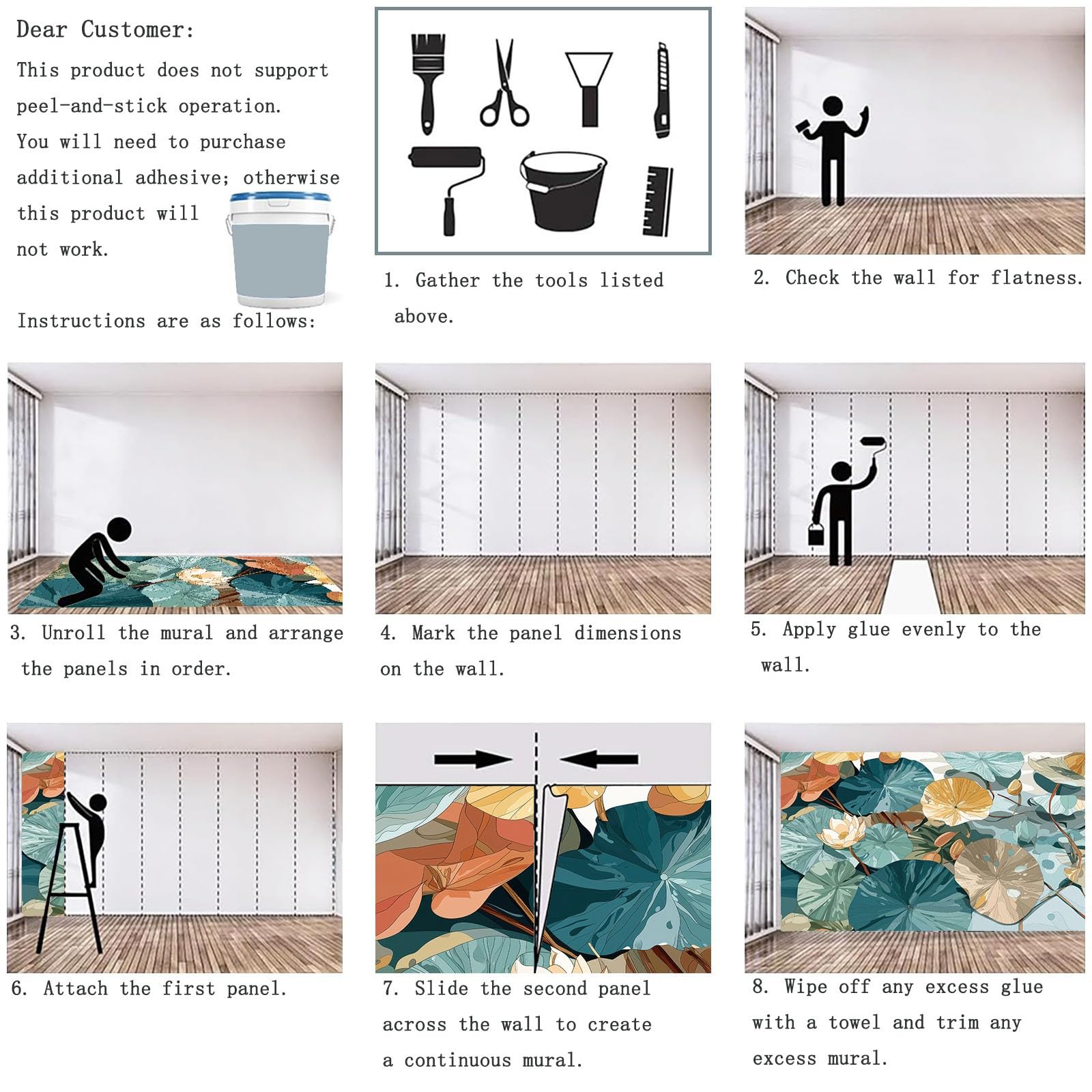 Dear Customer:

This product does not support peel-and-stick operation. You will need to purchase additional adhesive; otherwise this product will not work.

Instructions are as follows:

1. Gather the tools listed above.

2. Check the wall for flatness.

3. Unroll the mural and arrange the panels in order.

4. Mark the panel dimensions on the wall.

5. Apply glue evenly to the wall.

6. Attach the first panel.

7. Slide the second panel across the wall to create a continuous mural.

8. Wipe off any excess glue with a towel and trim any excess mural.