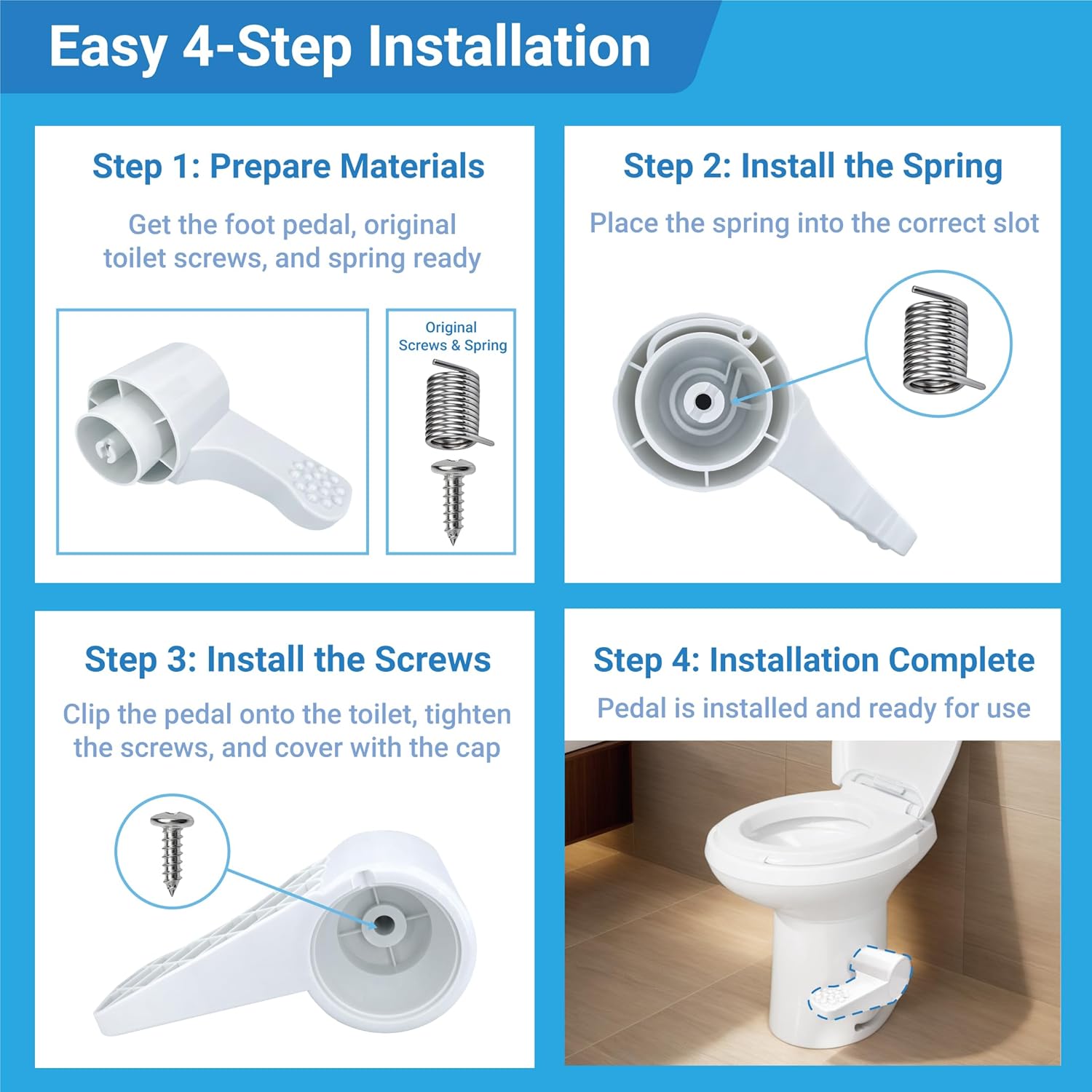 Easy 4-Step Installation

Step 1: Prepare Materials

Get the foot pedal, original toilet screws, and spring ready

Original Screws & Spring

Step 2: Install the Spring

Place the spring into the correct slot

Step 3: Install the Screws

Clip the pedal onto the toilet, tighten the screws, and cover with the cap

Step 4: Installation Complete

Pedal is installed and ready for use