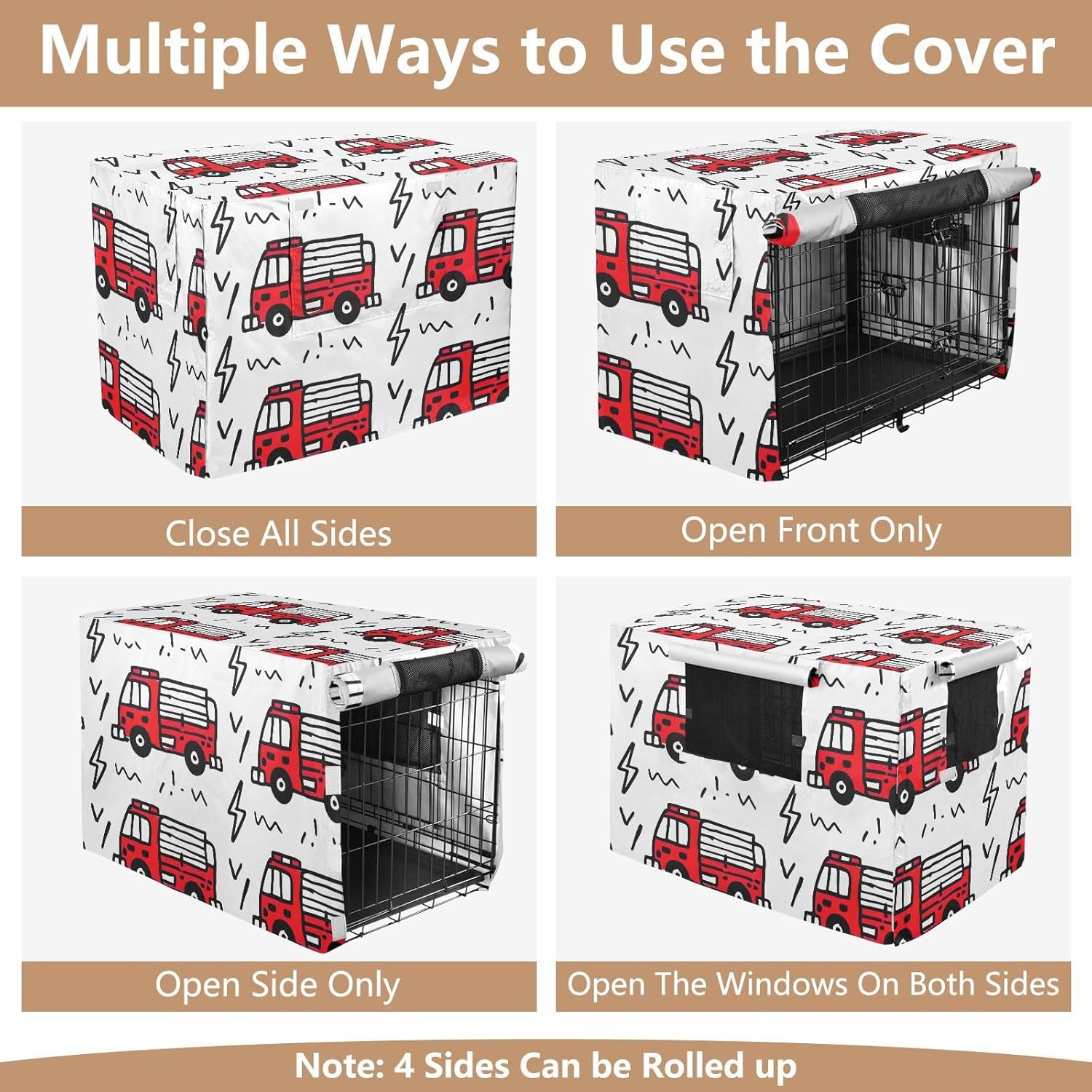 Multiple Ways to Use the Cover

Close All Sides

Open Front Only

Open Side Only

Open The Windows On Both Sides

Note: 4 Sides Can be Rolled up