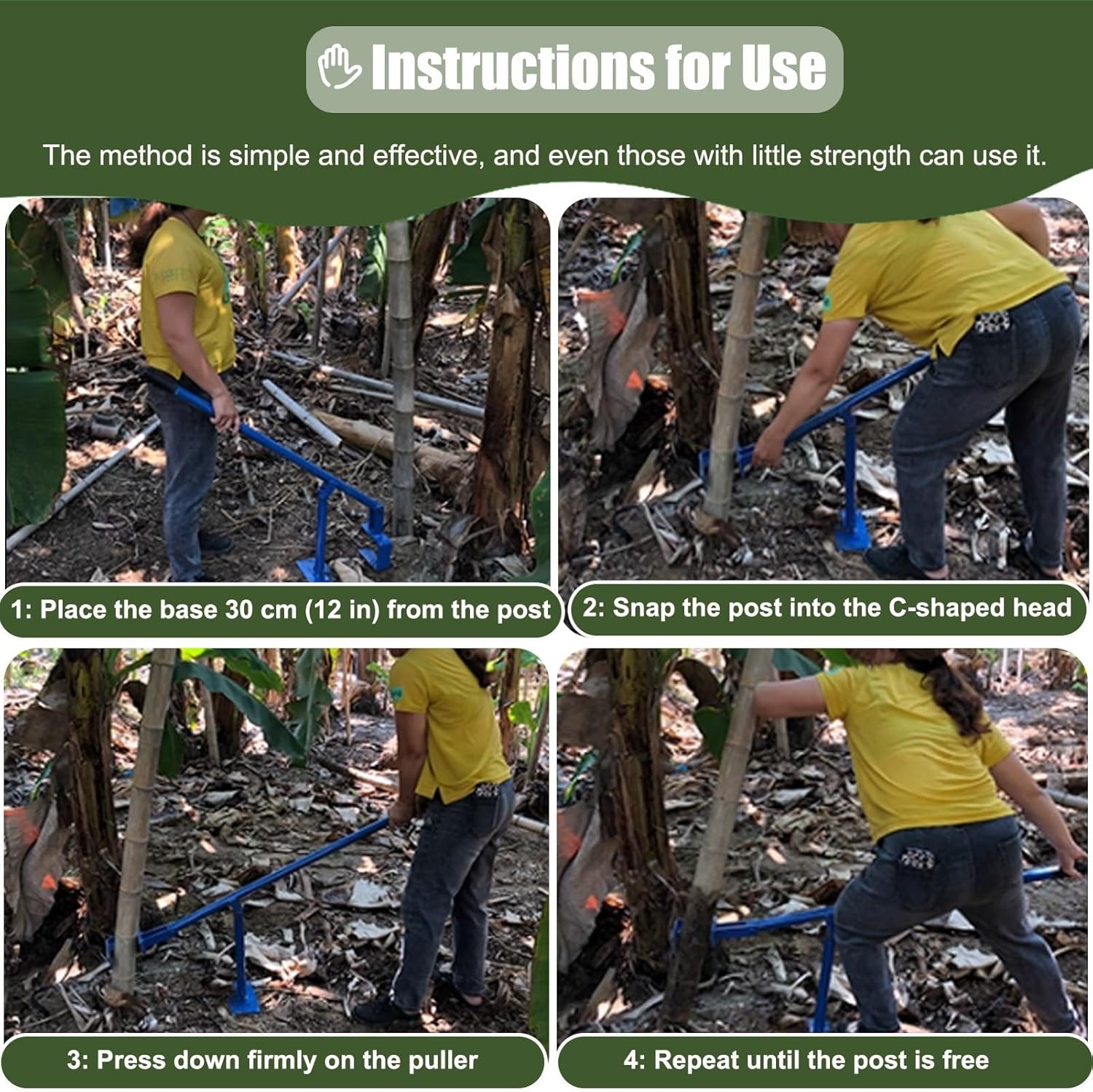 Instructions for Use

The method is simple and effective, and even those with little strength can use it.

1: Place the base 30 cm (12 in) from the post

2: Snap the post into the C-shaped head

3: Press down firmly on the puller

4: Repeat until the post is free