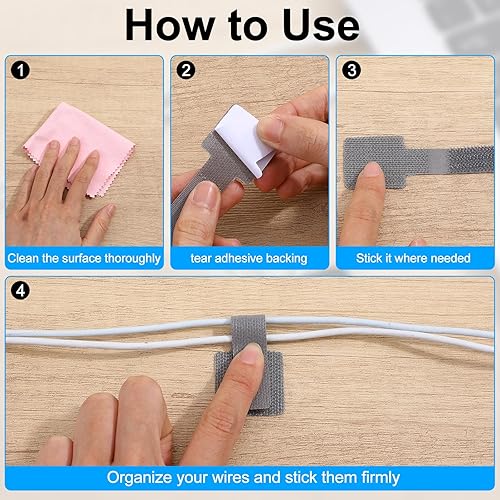 How to Use

1
Clean the surface thoroughly

2
tear adhesive backing

3
Stick it where needed

4
Organize your wires and stick them firmly